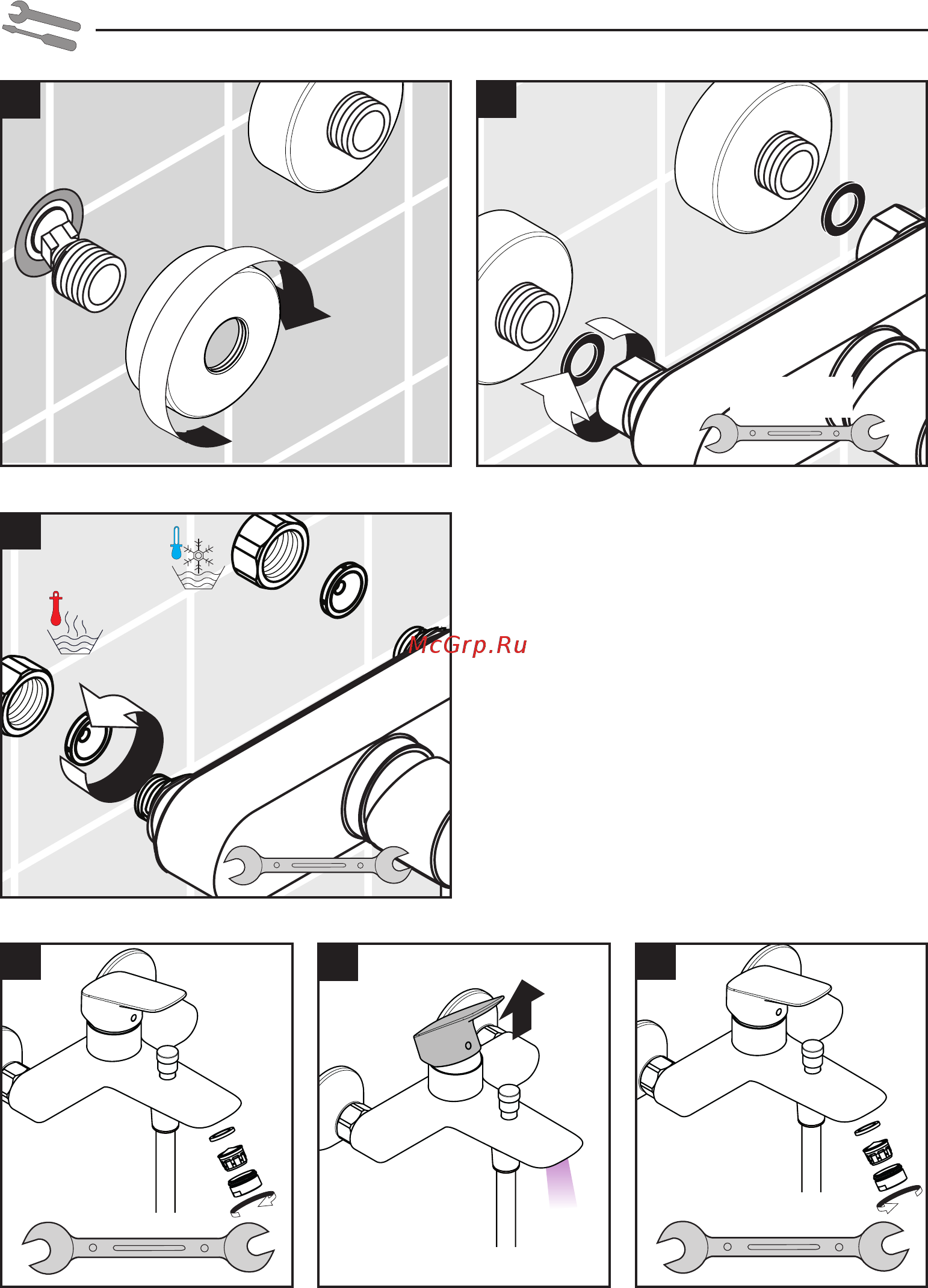 McGrp.Ru