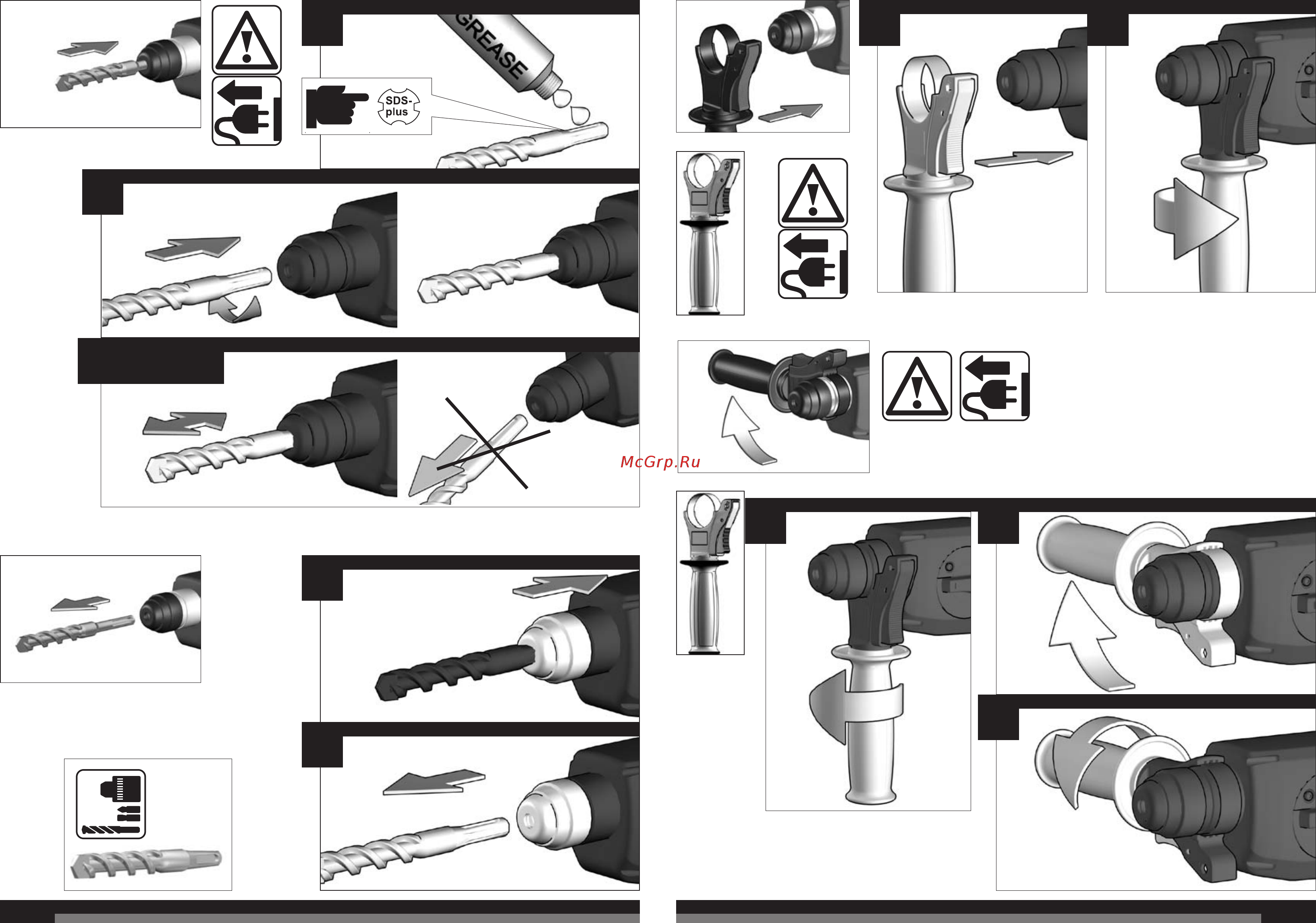 GREASE

SDS-plus

McGrp.Ru