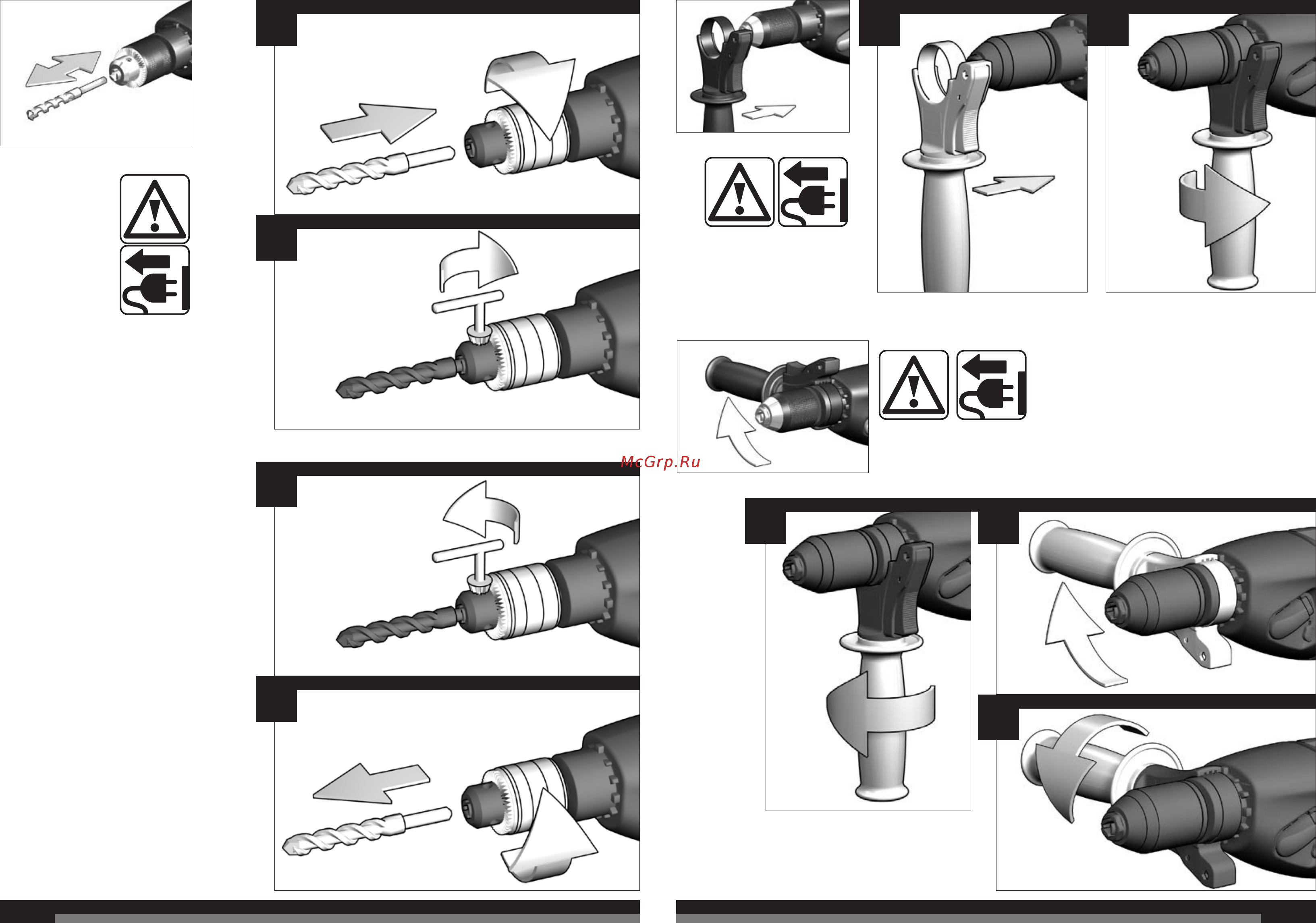 McGrp.Ru