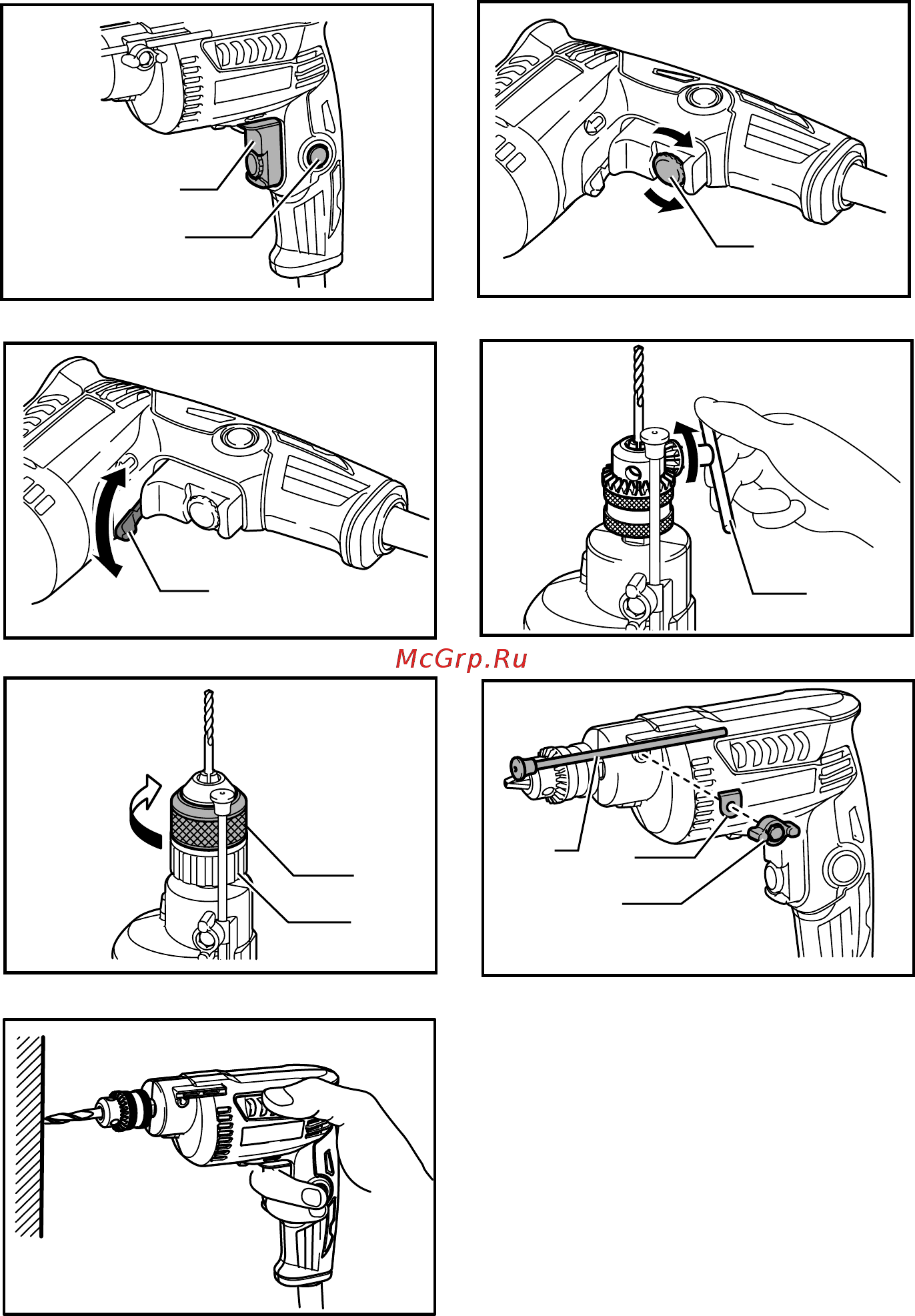 McGrp.Ru