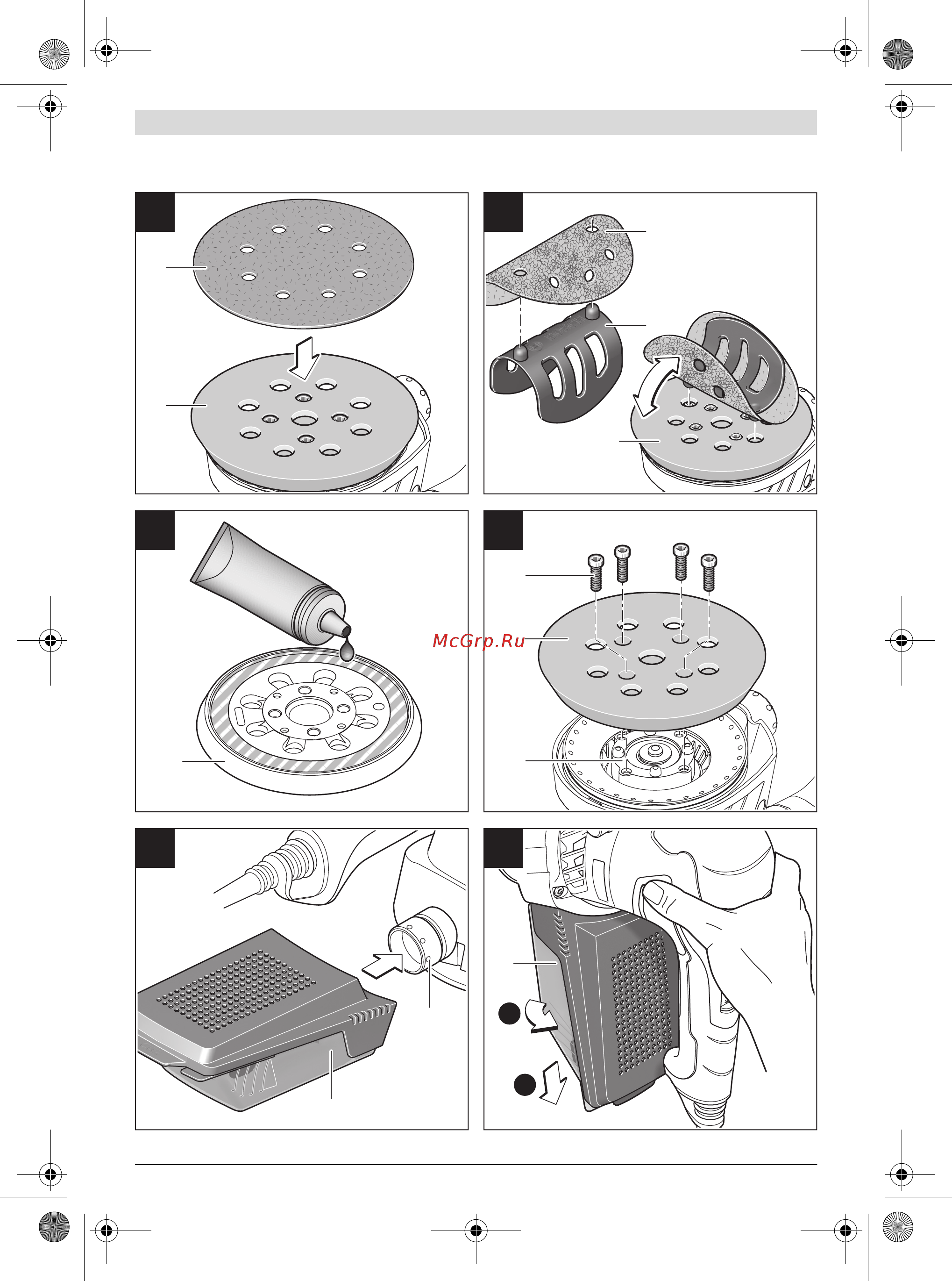 McGrp.Ru