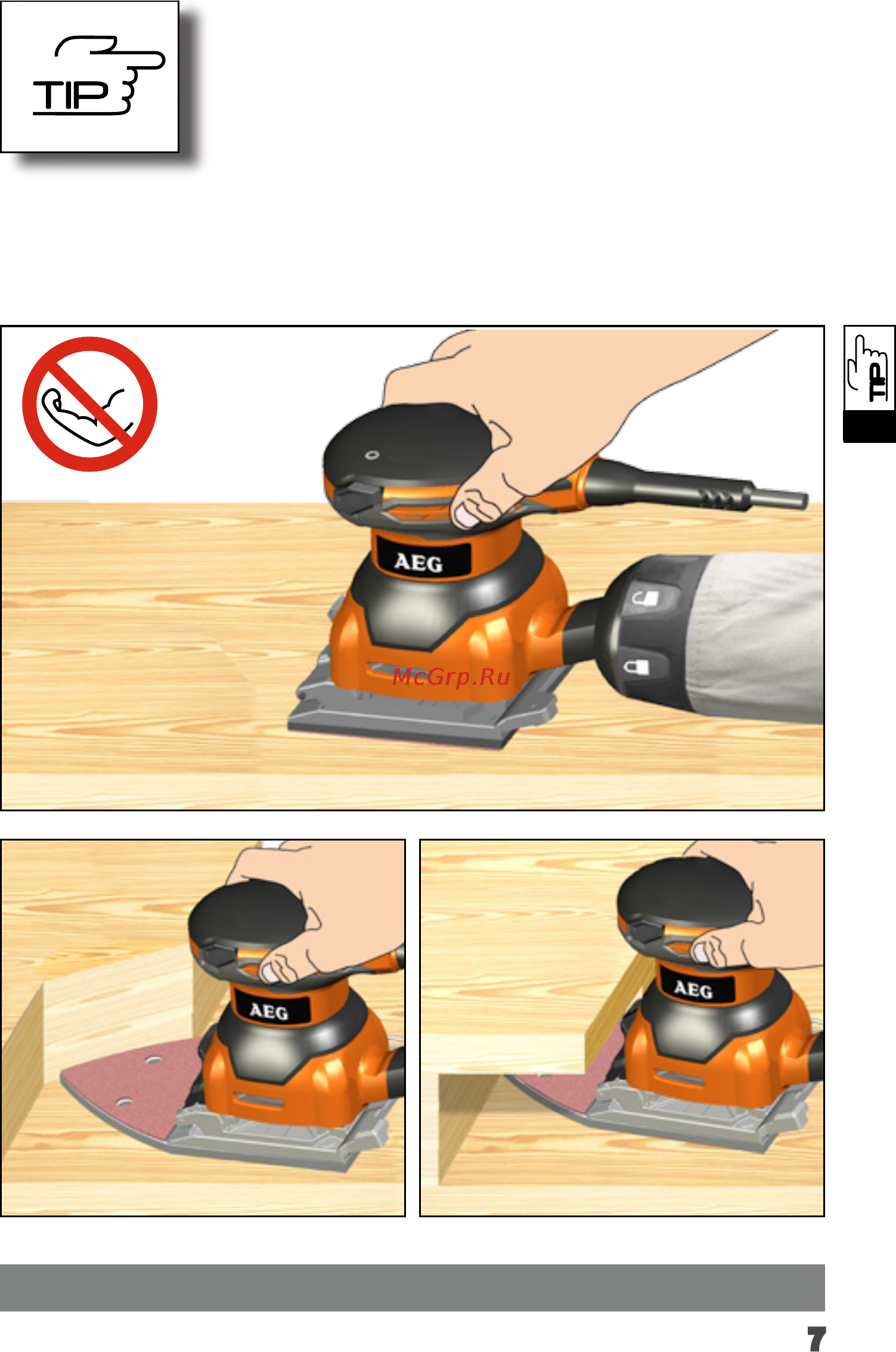 TIP

TIP

AEG

McGrp.Ru

AEG

AEG

7