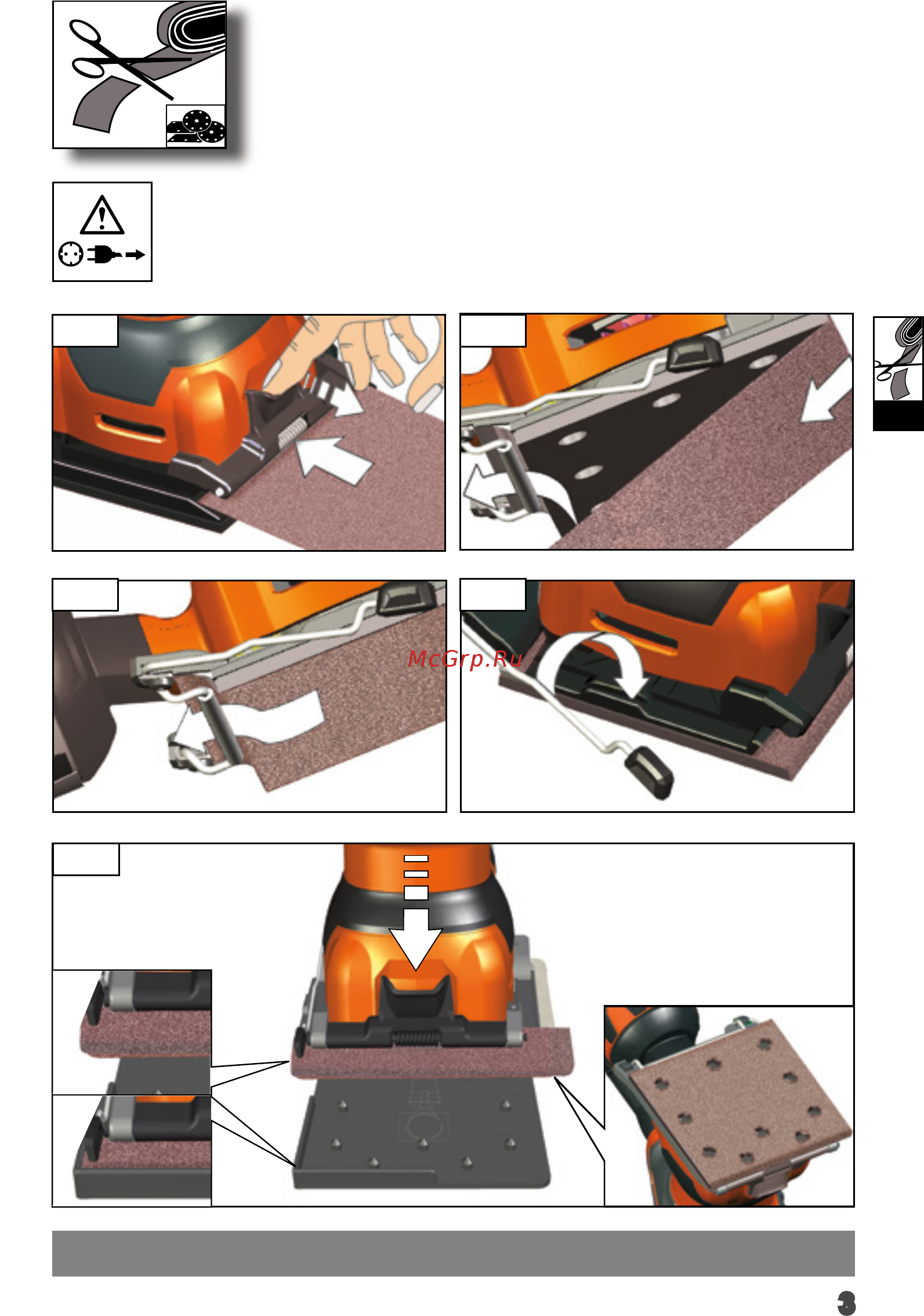 McGrp.Ru

3