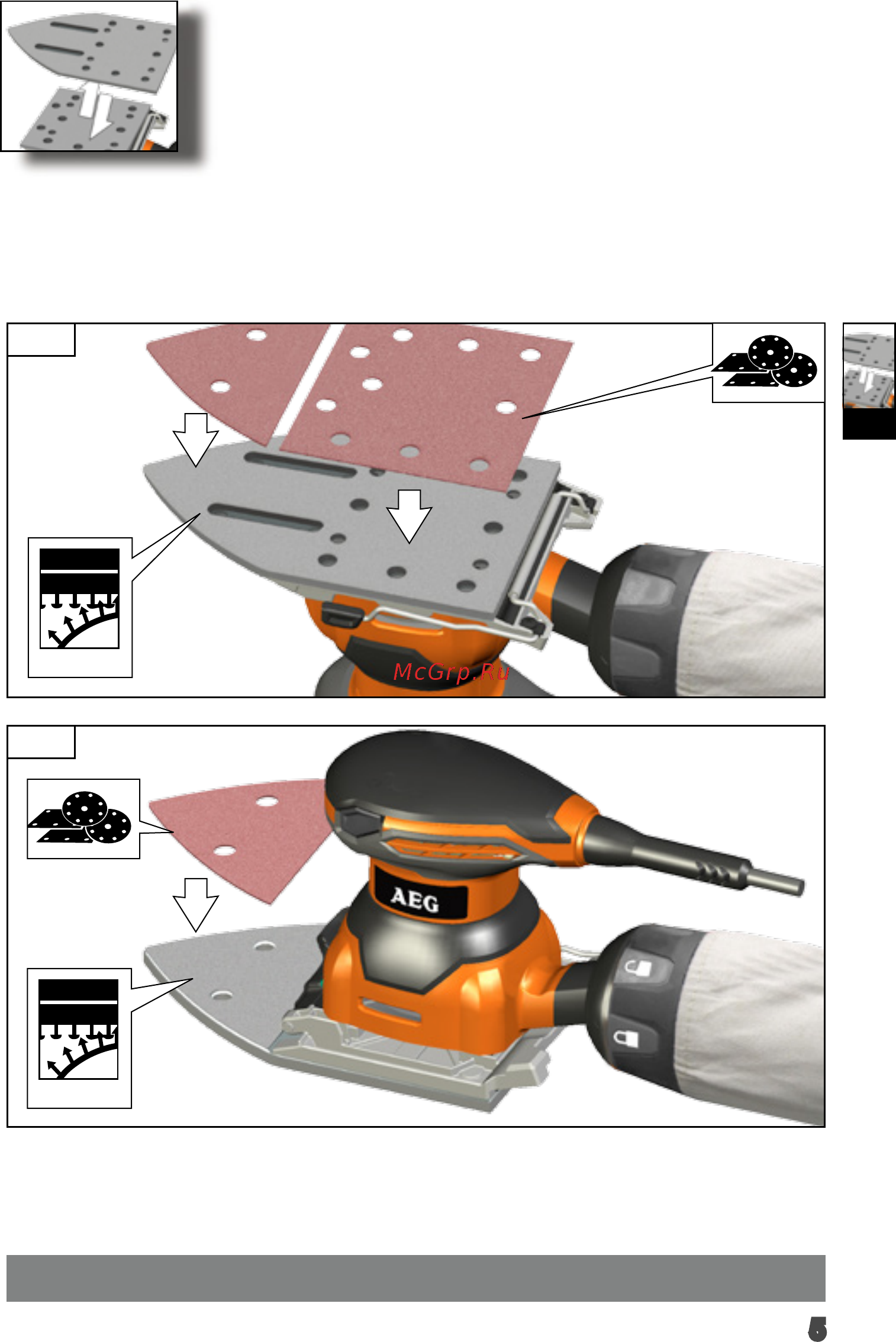 McGrp.Ru

AEG

5