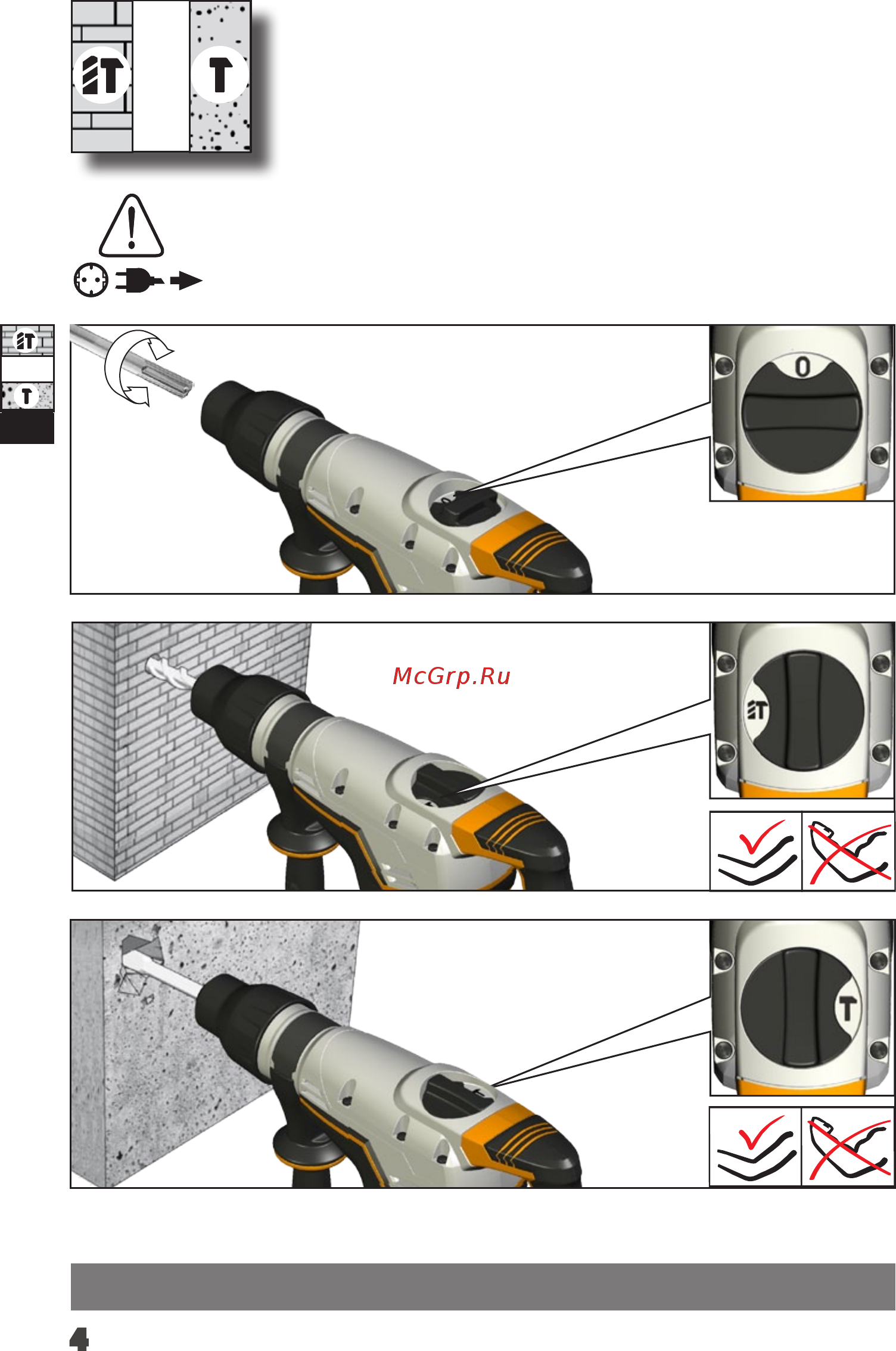 0

McGrp.Ru

4