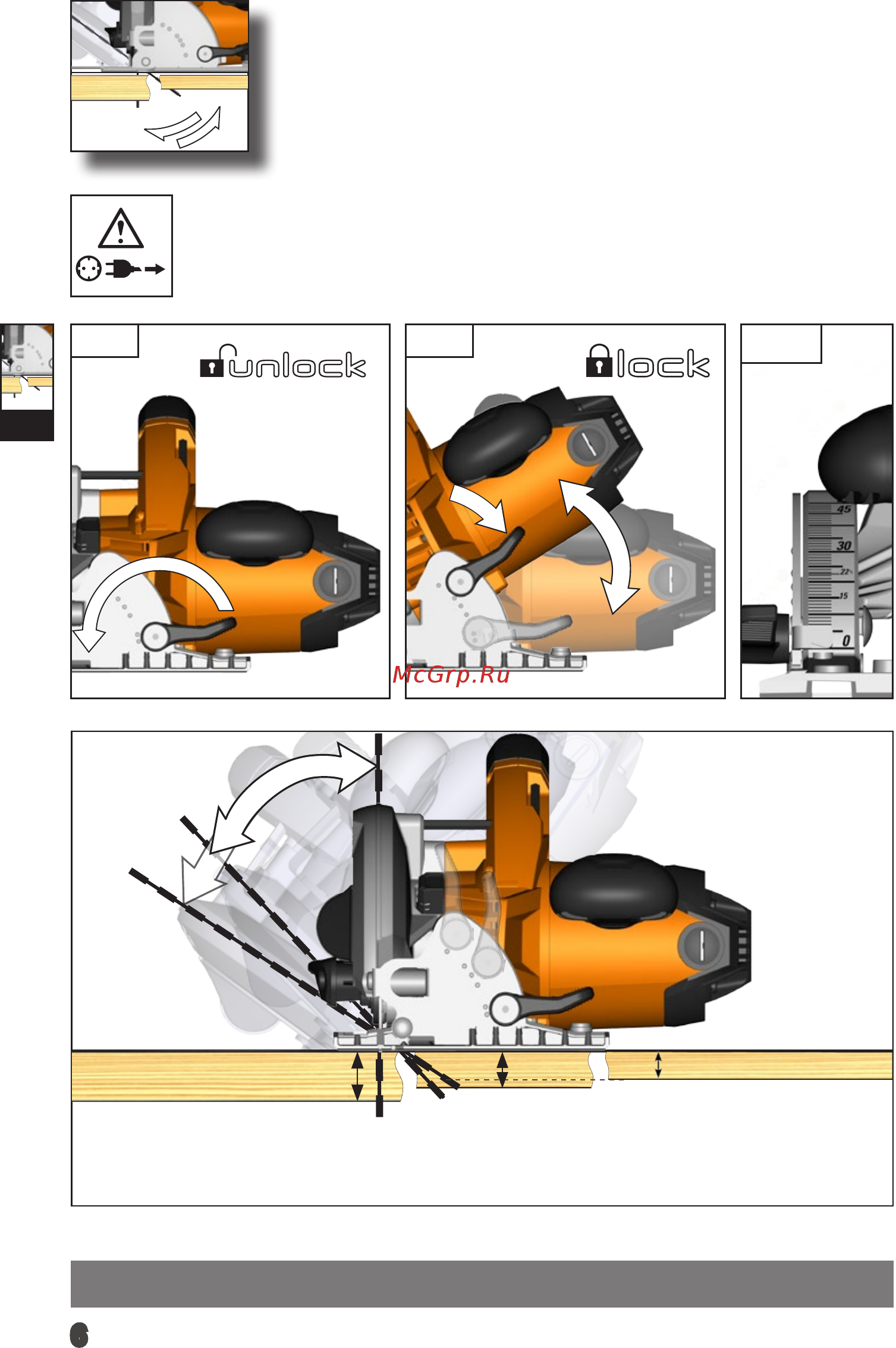 unlock

lock

45
30
22
15
0

McGrp.Ru

6