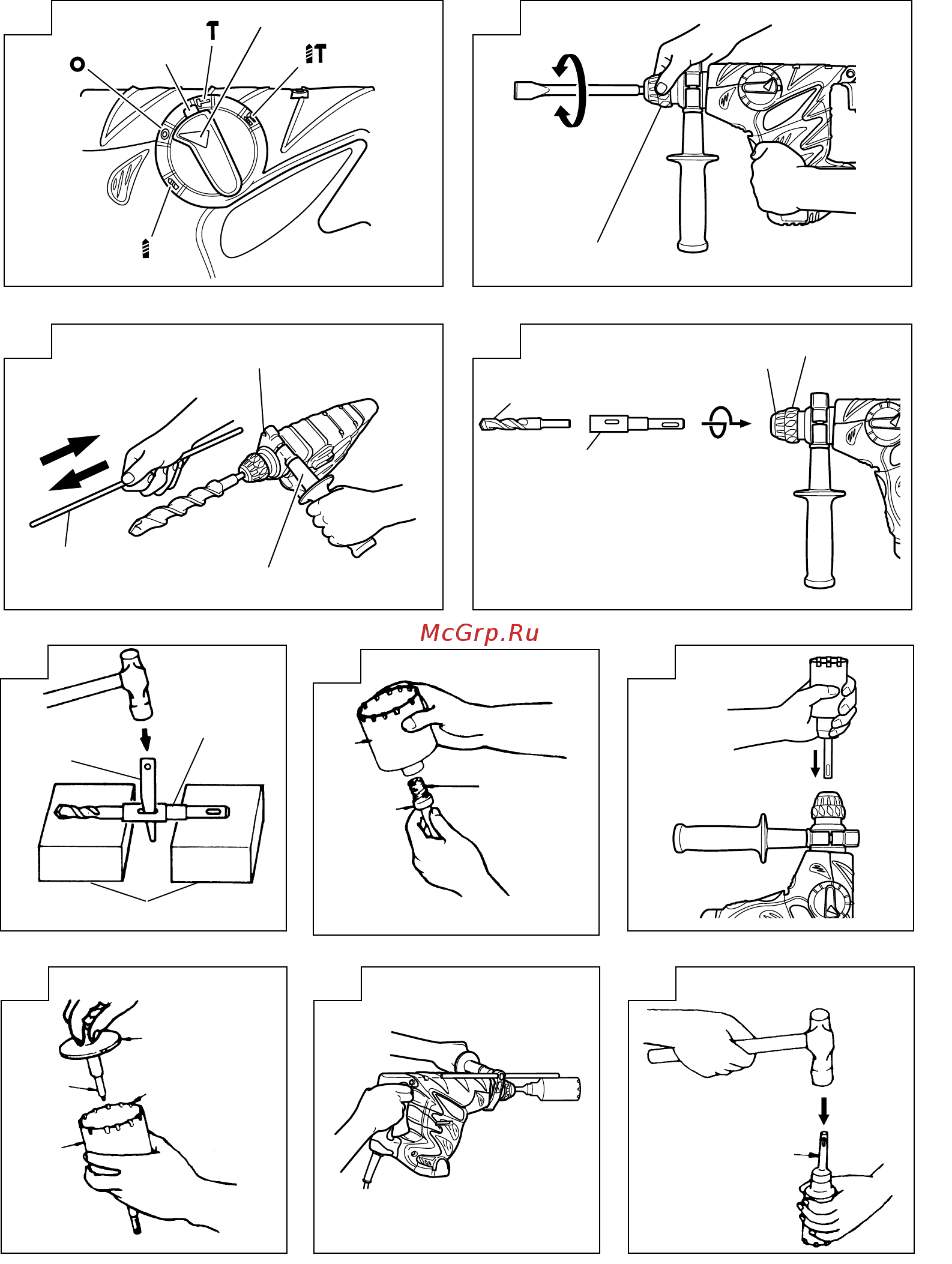 McGrp.Ru