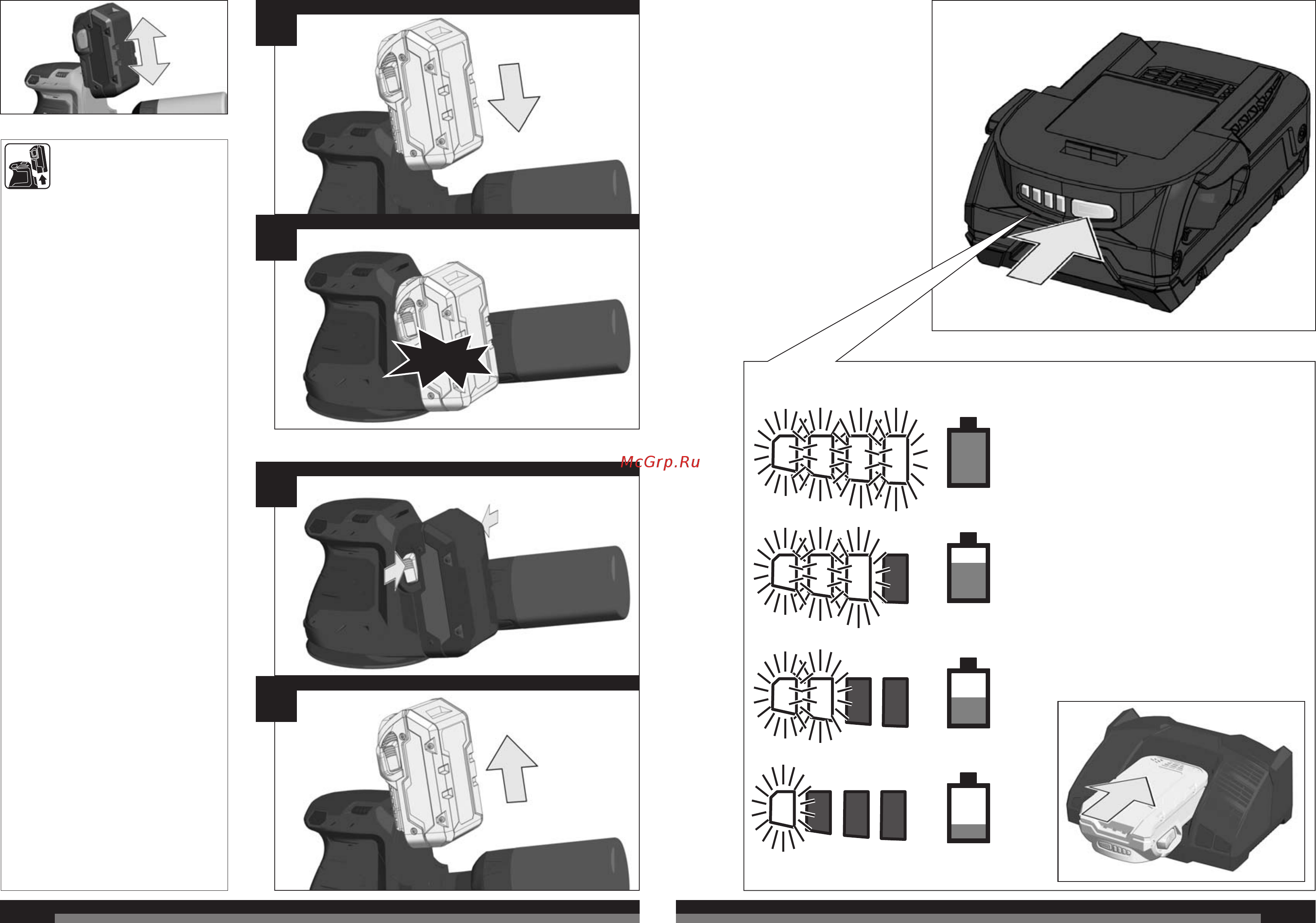 McGrp.Ru