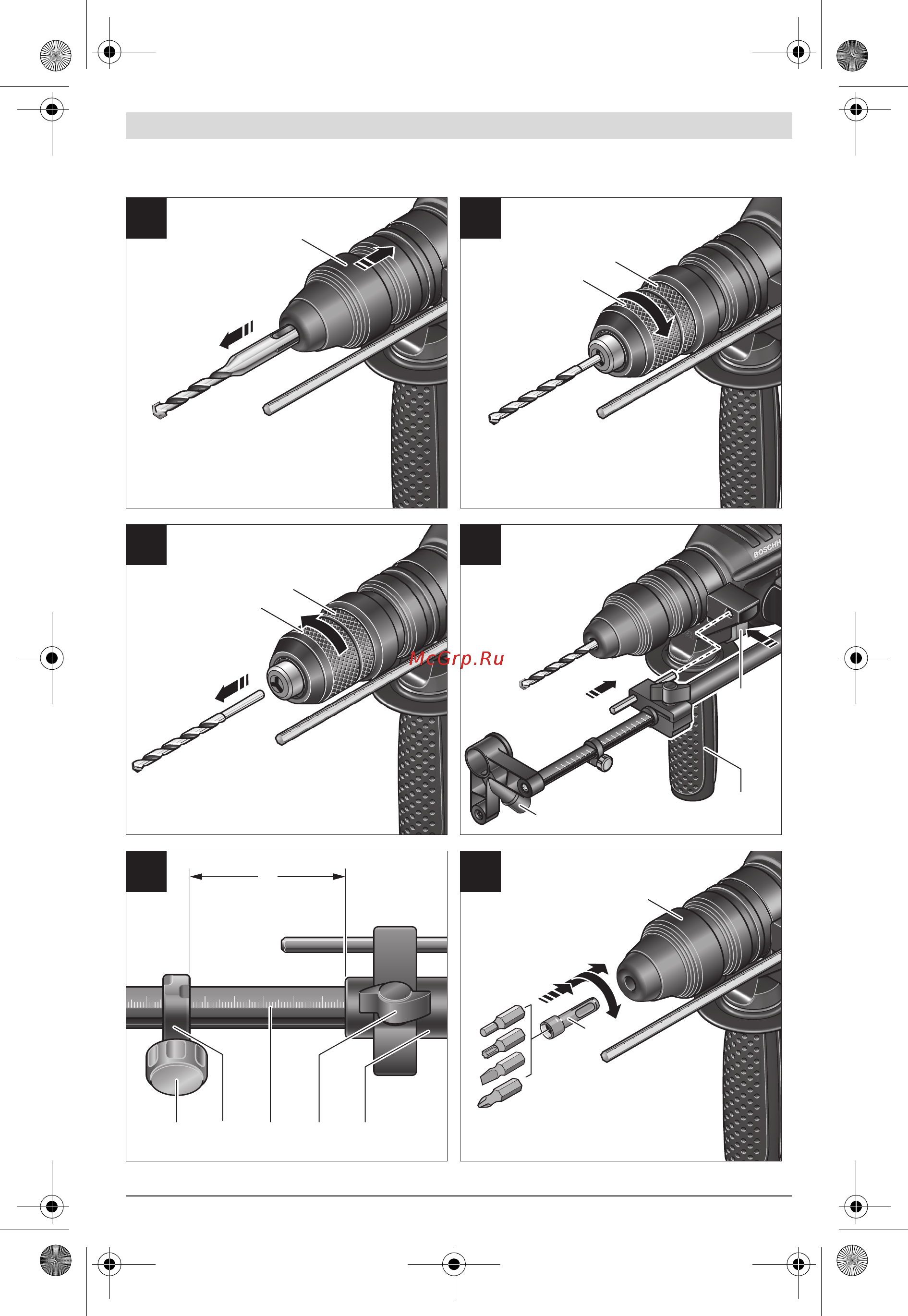 BOSCH

McGrp.Ru