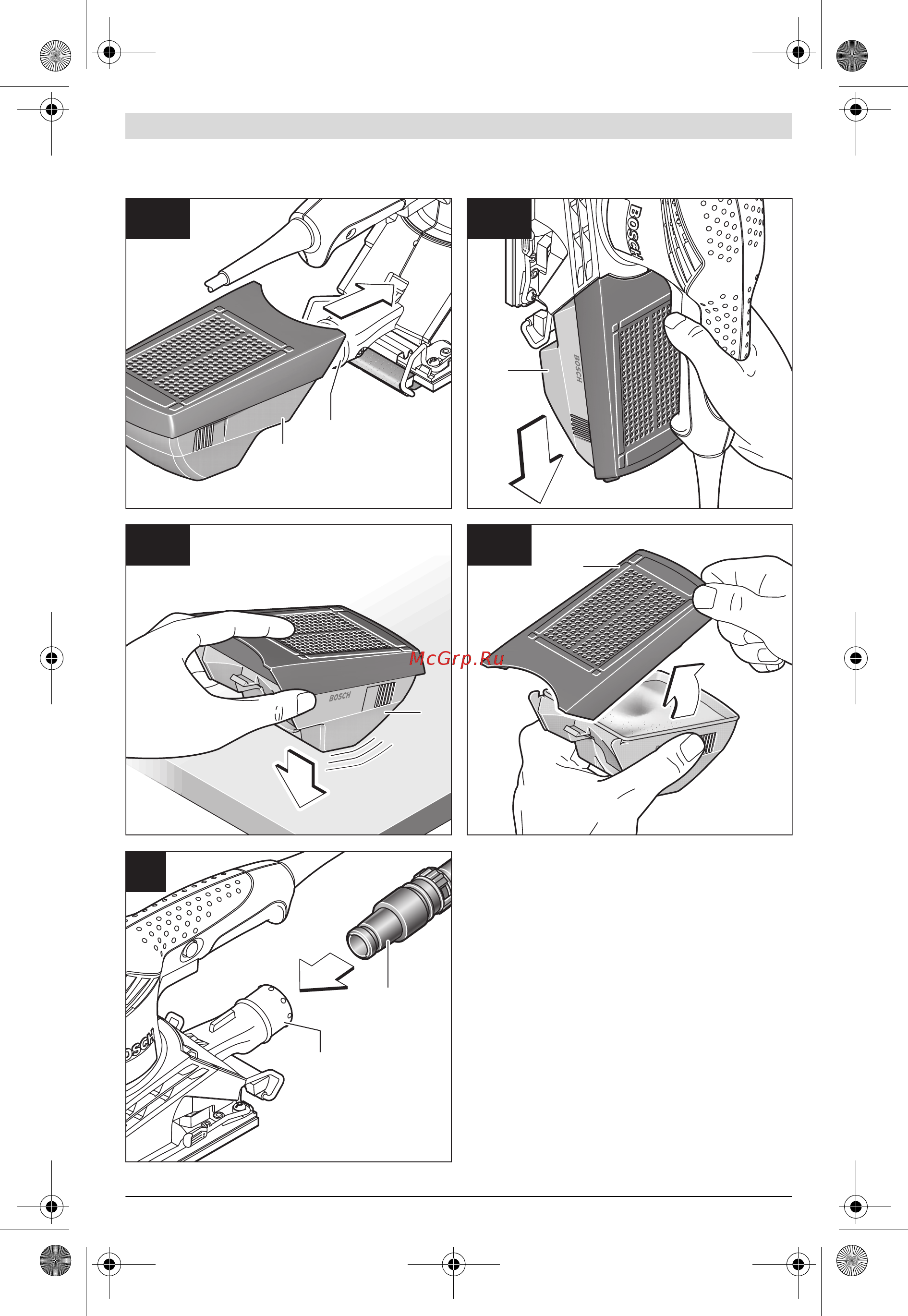 BOSCH

BOSCH

BOSCH

McGrp.Ru

BOSCH