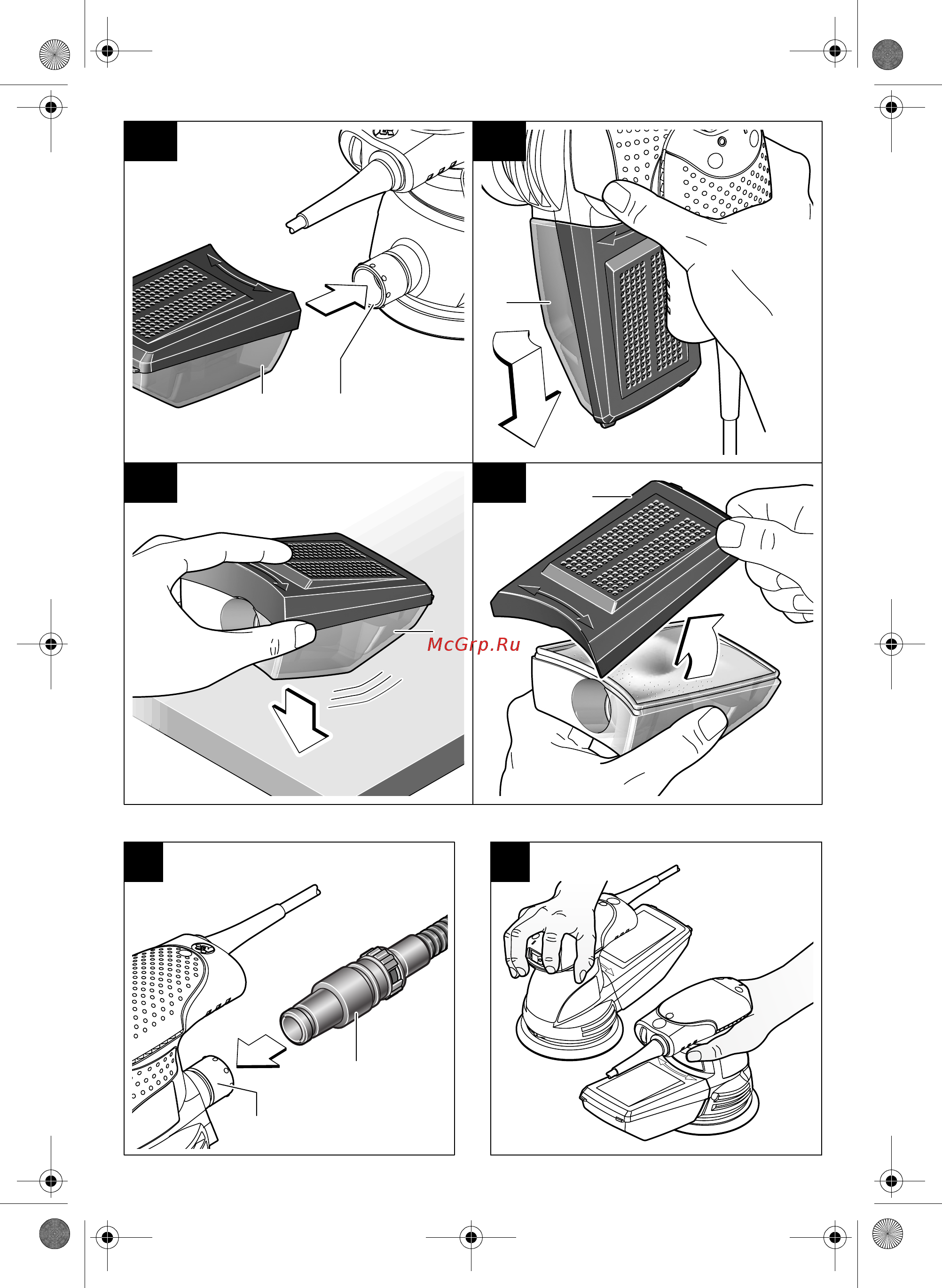 McGrp.Ru