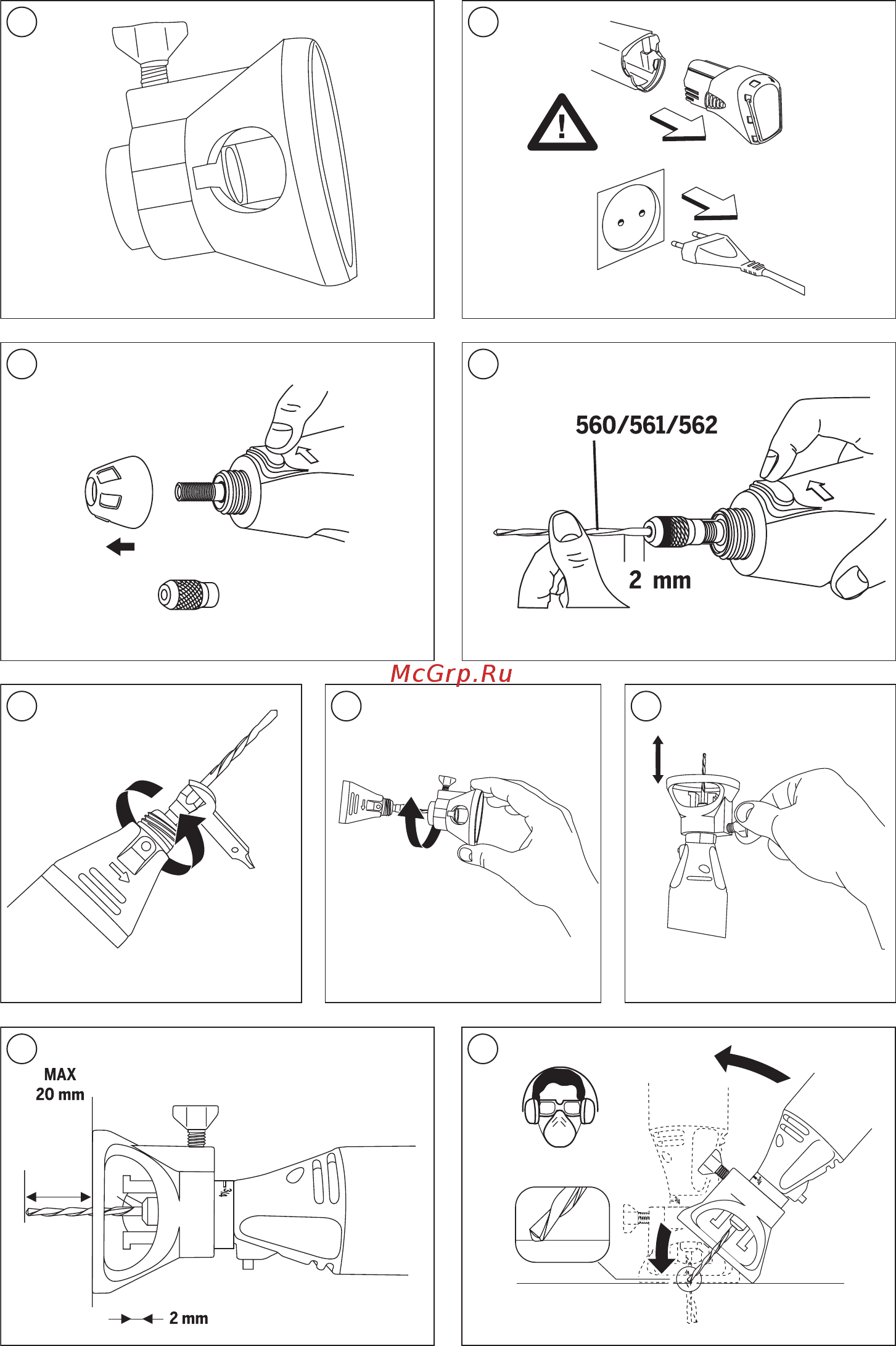 560/561/562

2 mm

McGrp.Ru

MAX
20 mm

3/4

2 mm