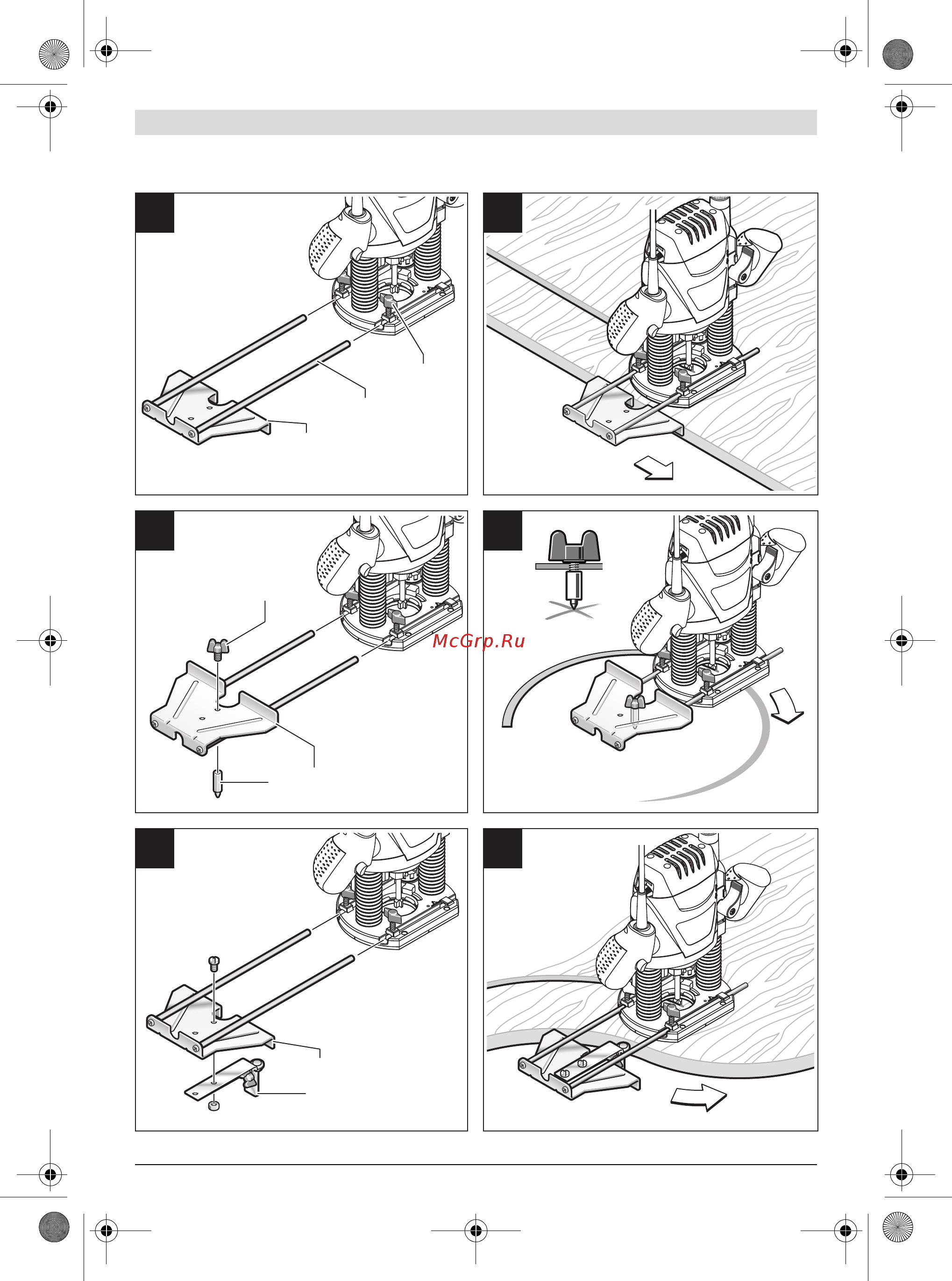 McGrp.Ru