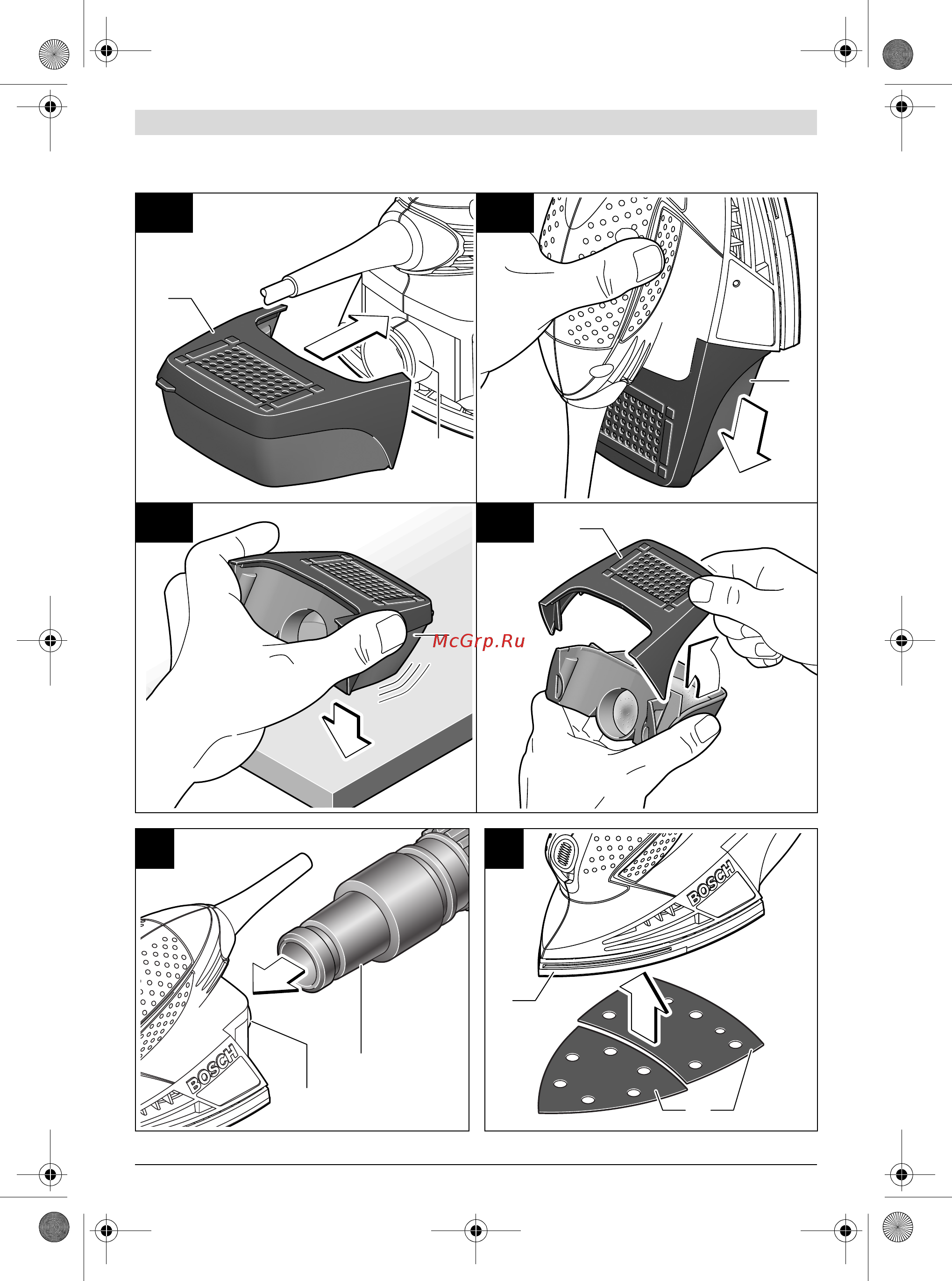 McGrp.Ru

BOSCH

BOSCH