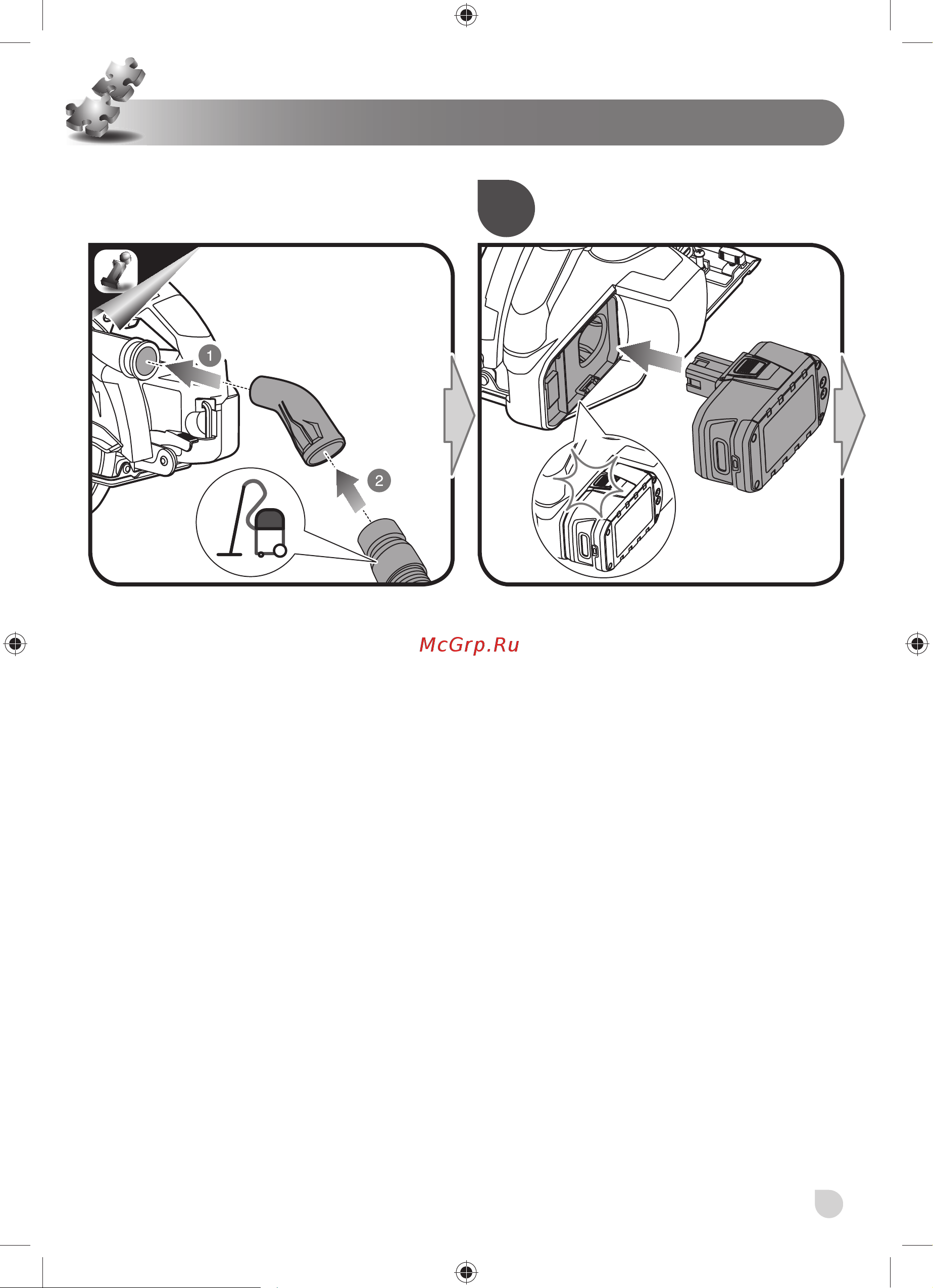 1

2

McGrp.Ru