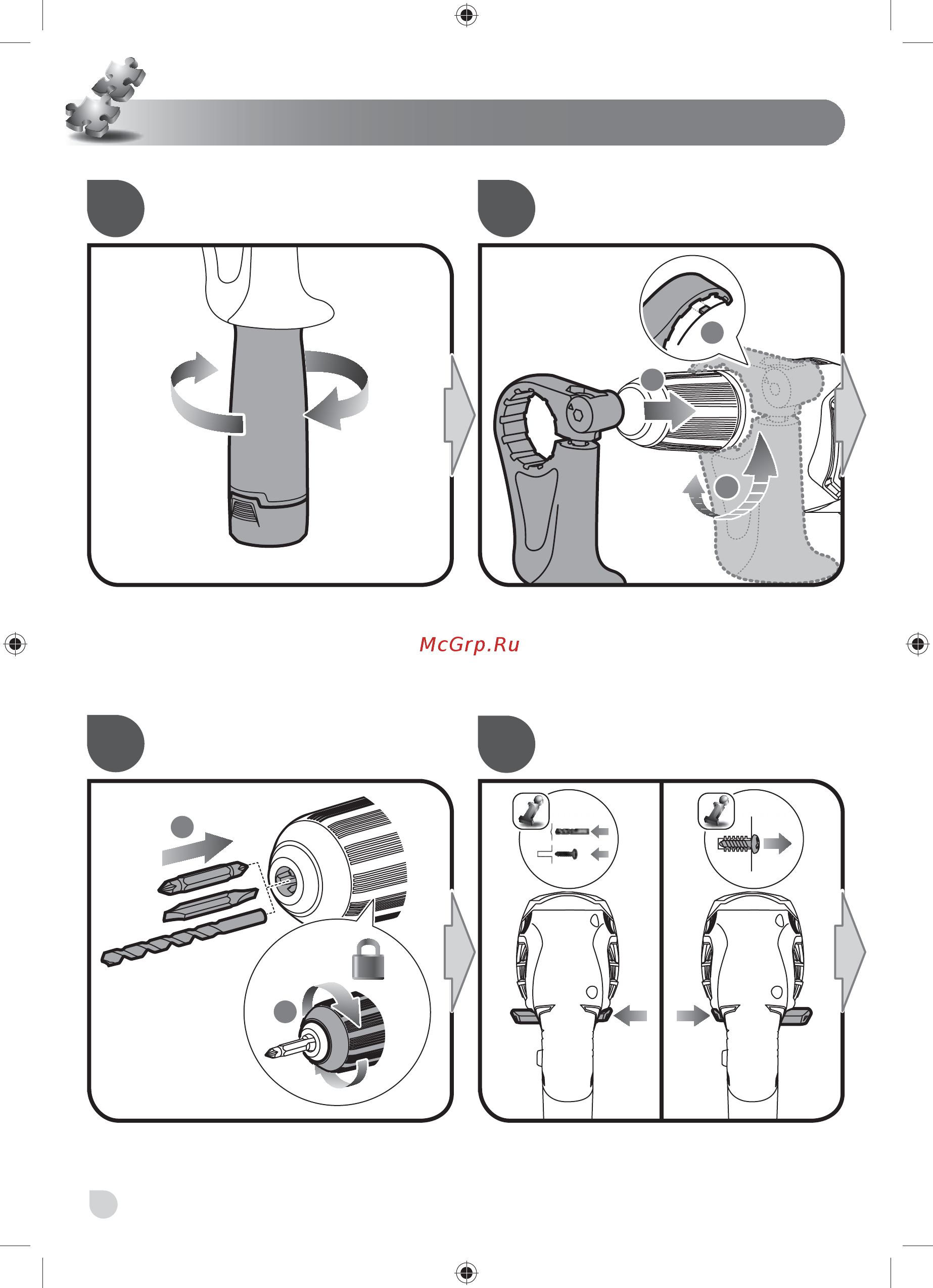 McGrp.Ru