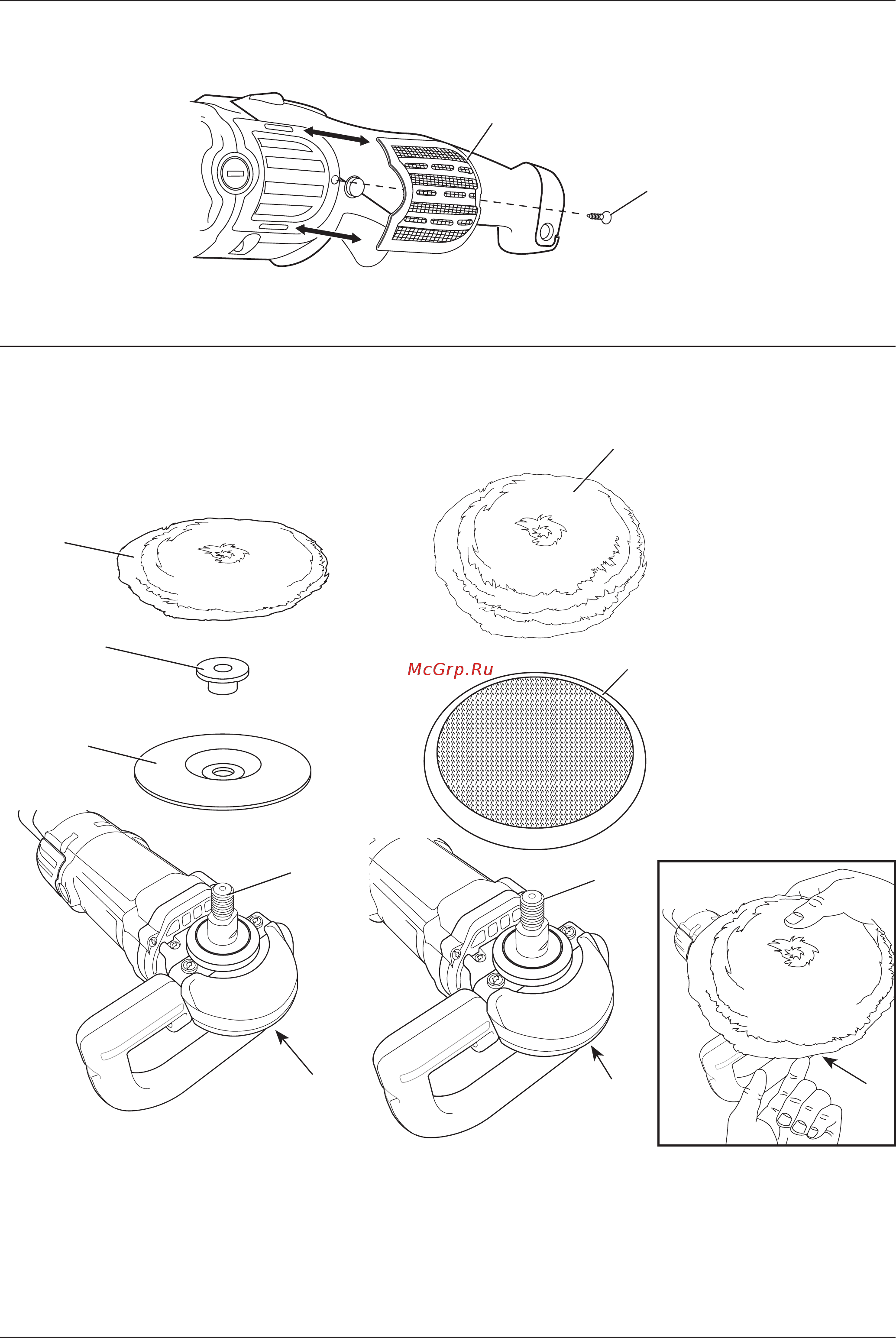 McGrp.Ru