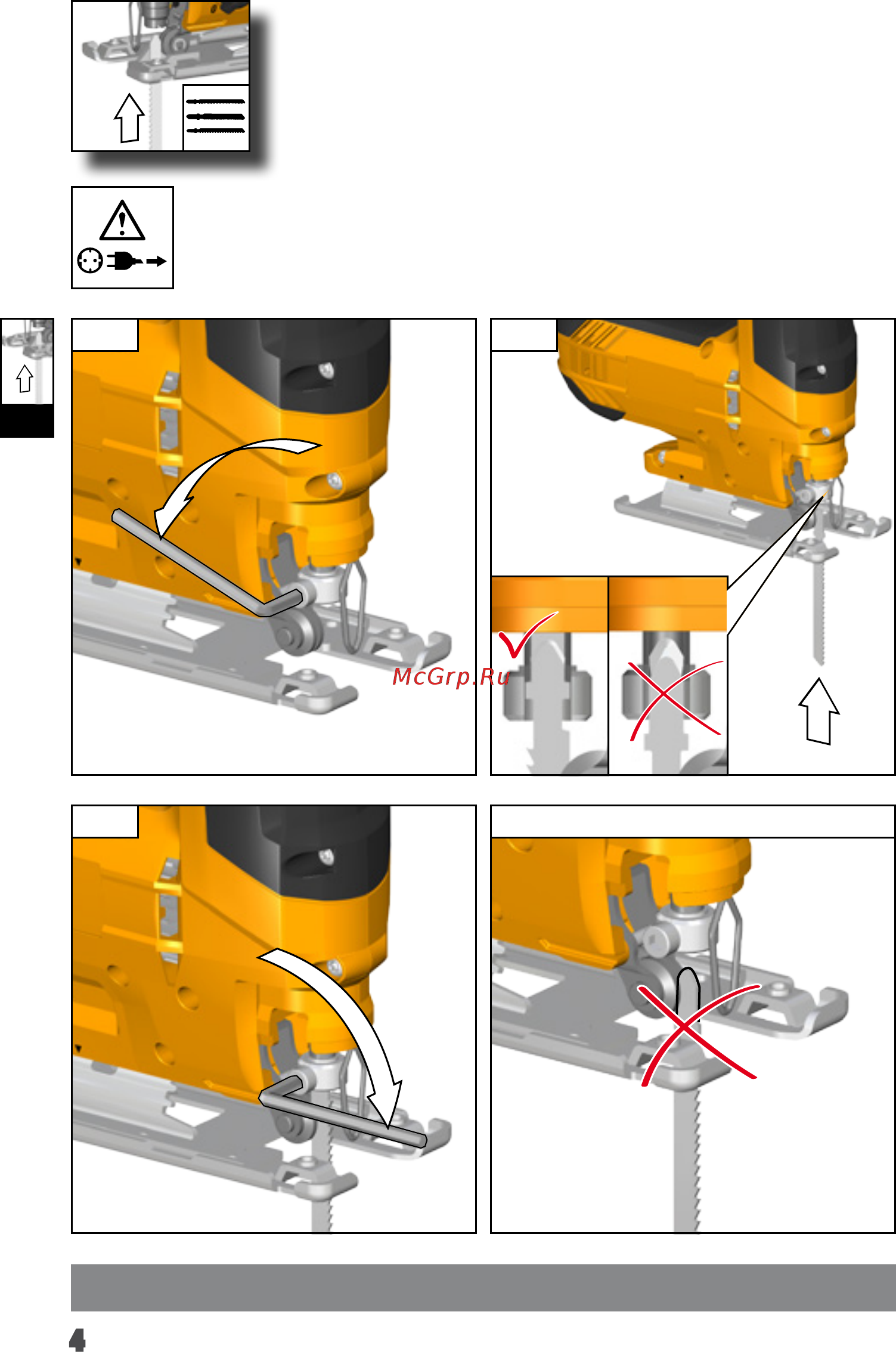 McGrp.Ru

4