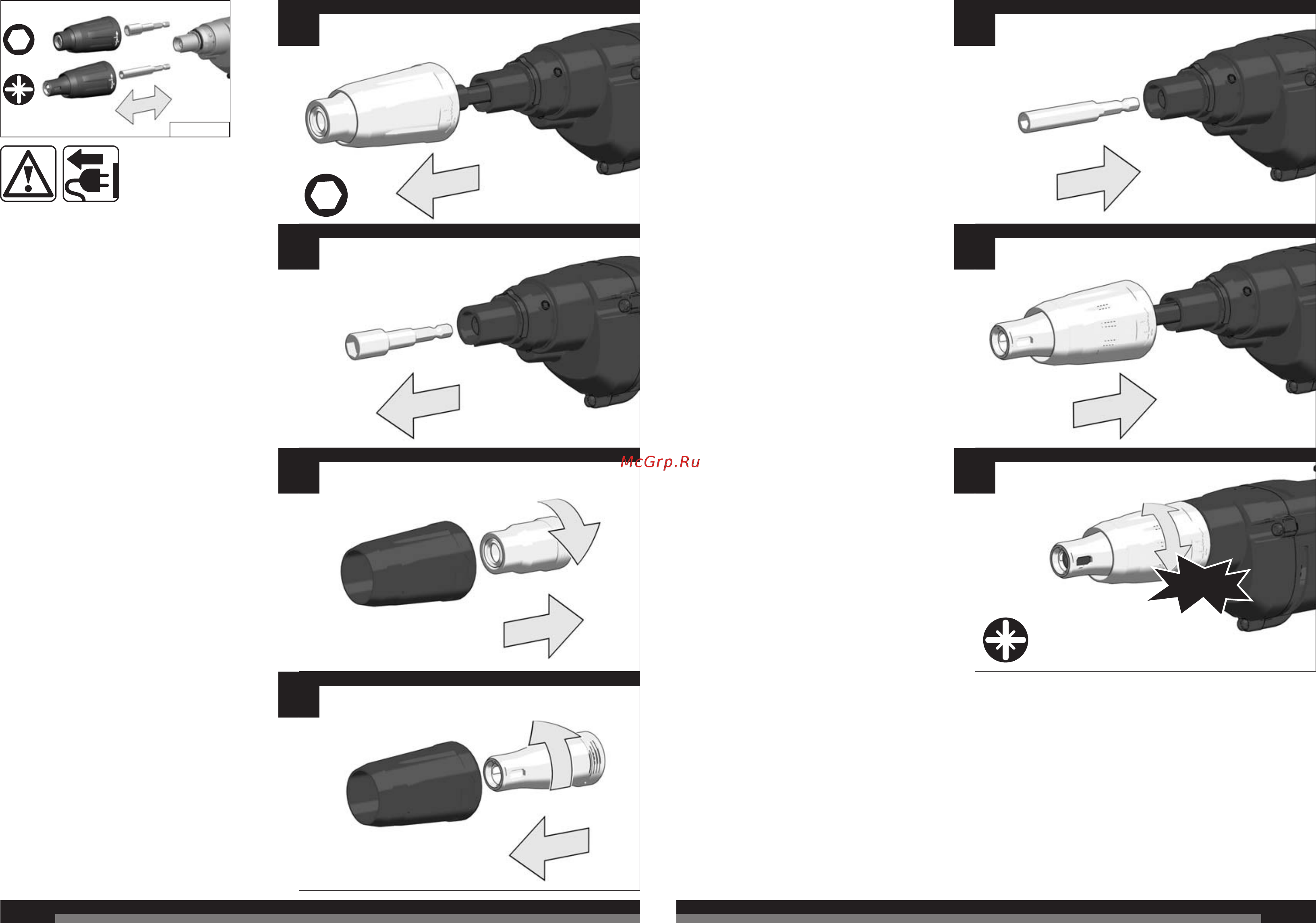 McGrp.Ru