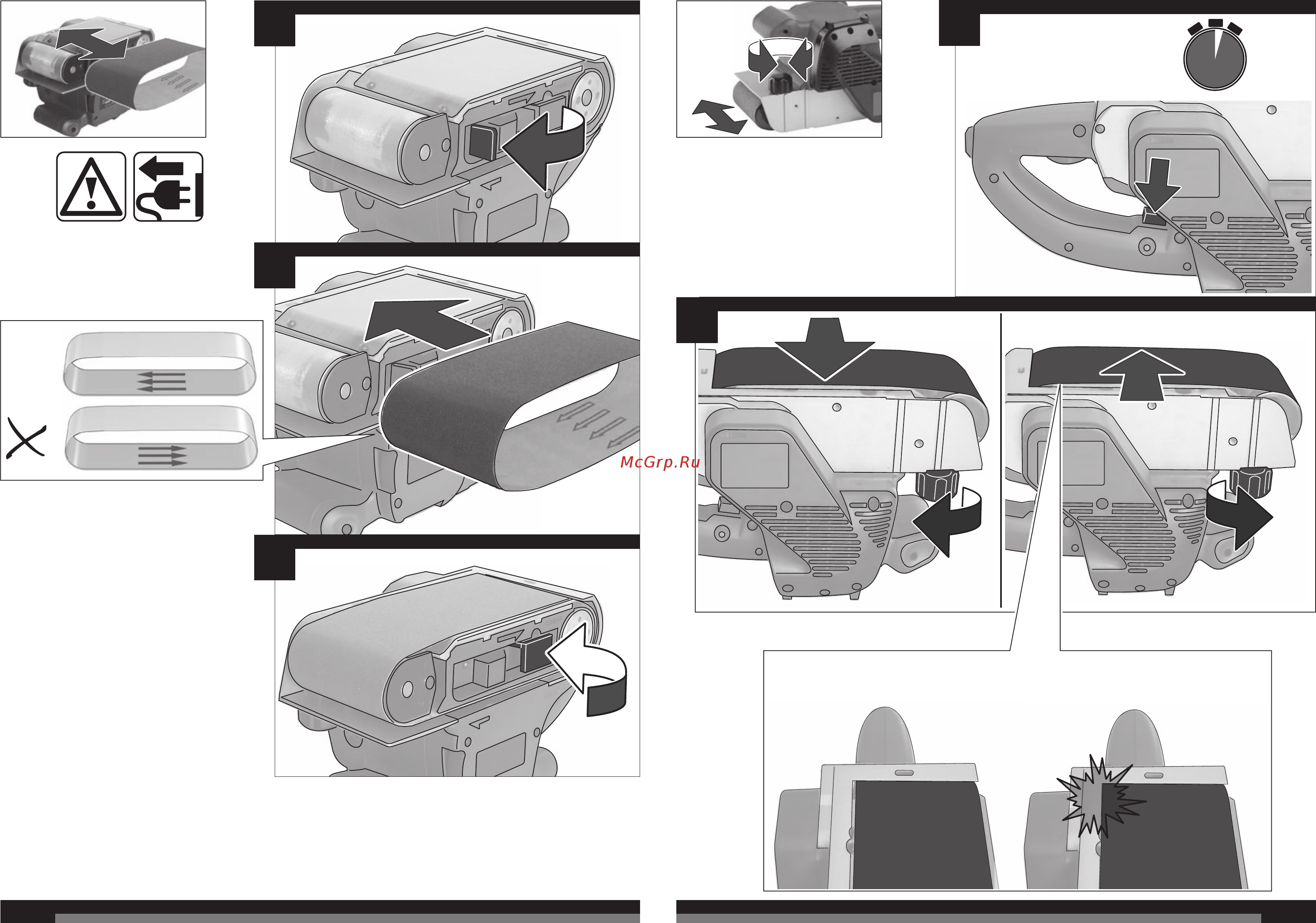 McGrp.Ru