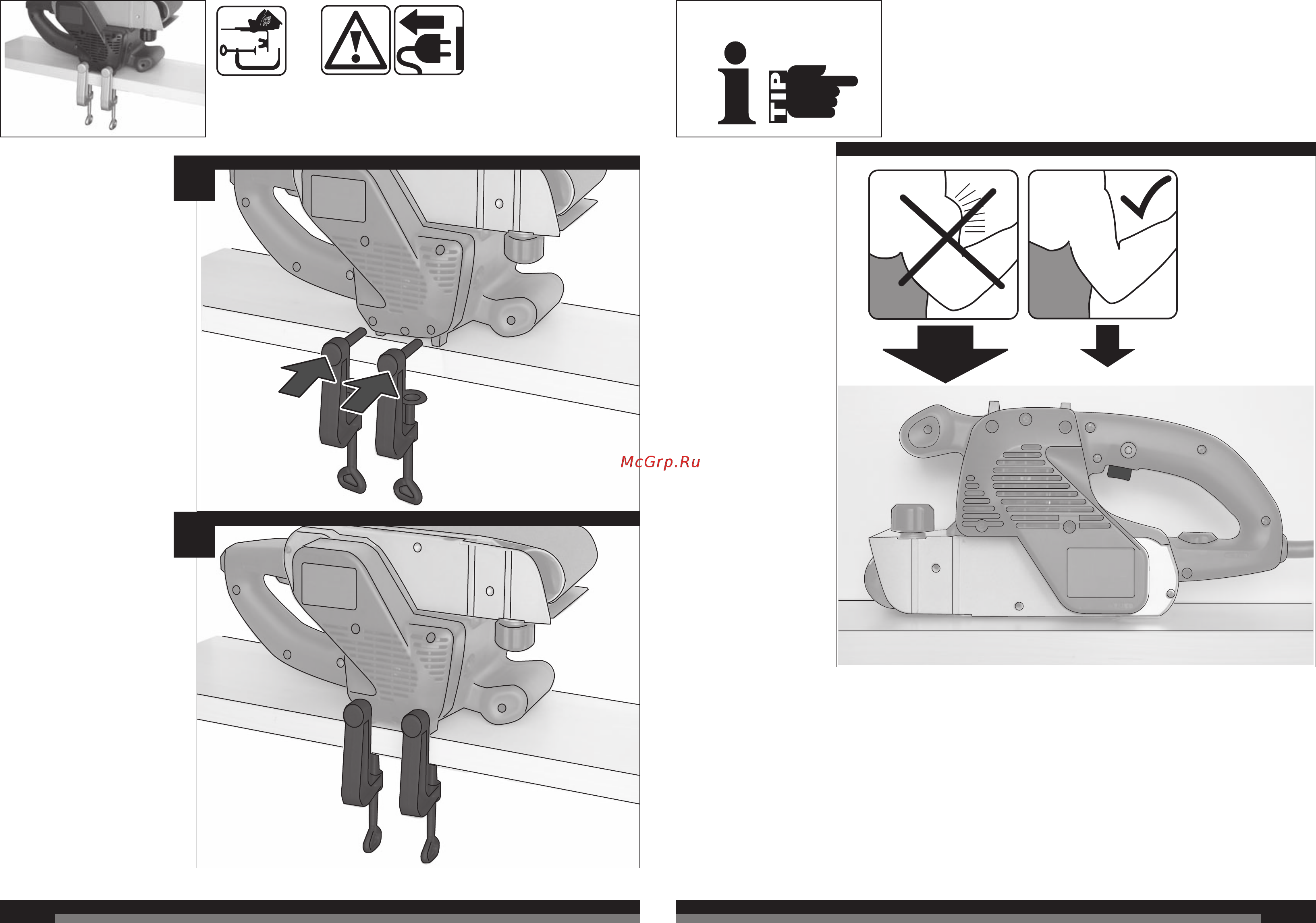 i TIP

McGrp.Ru