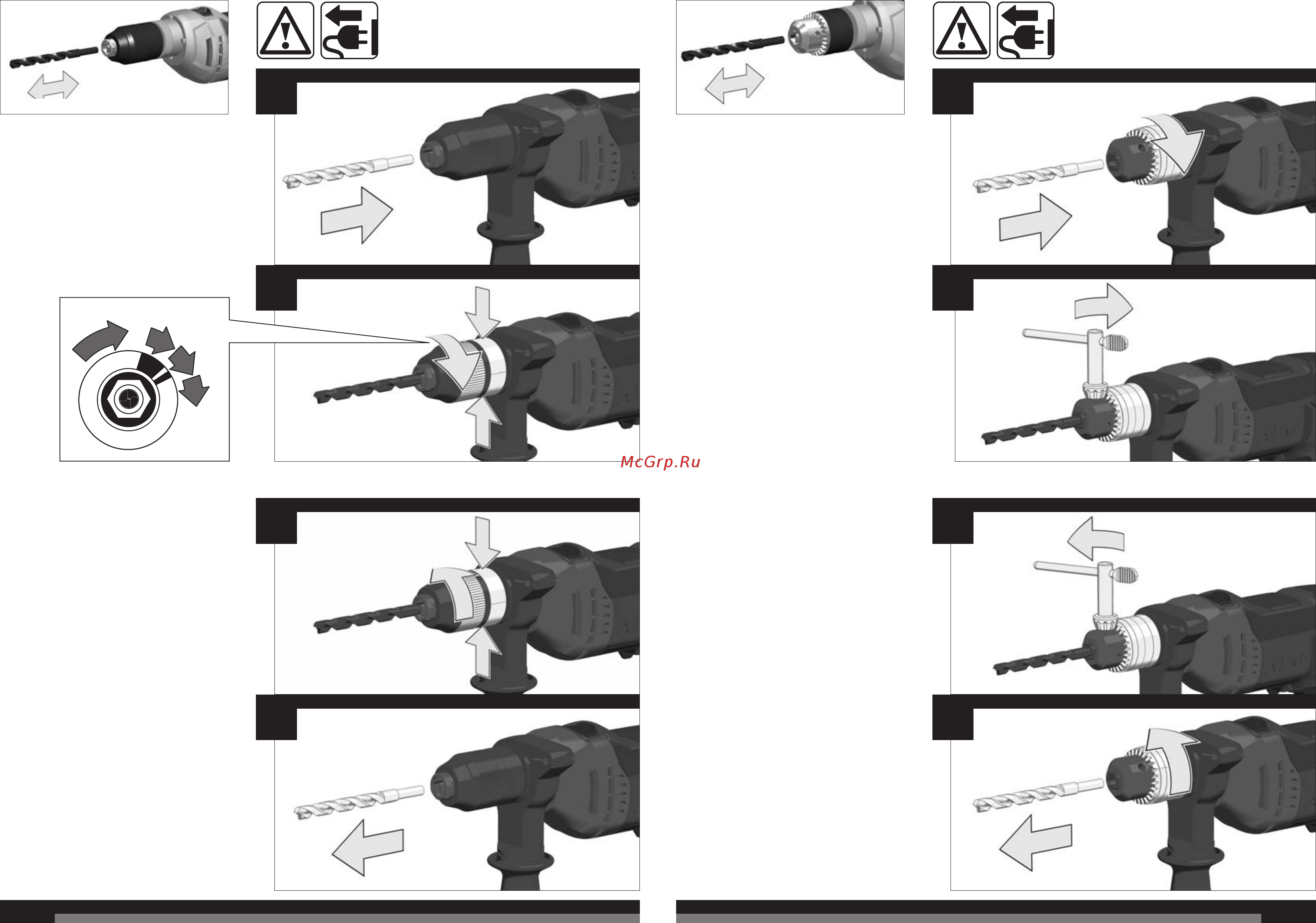 McGrp.Ru