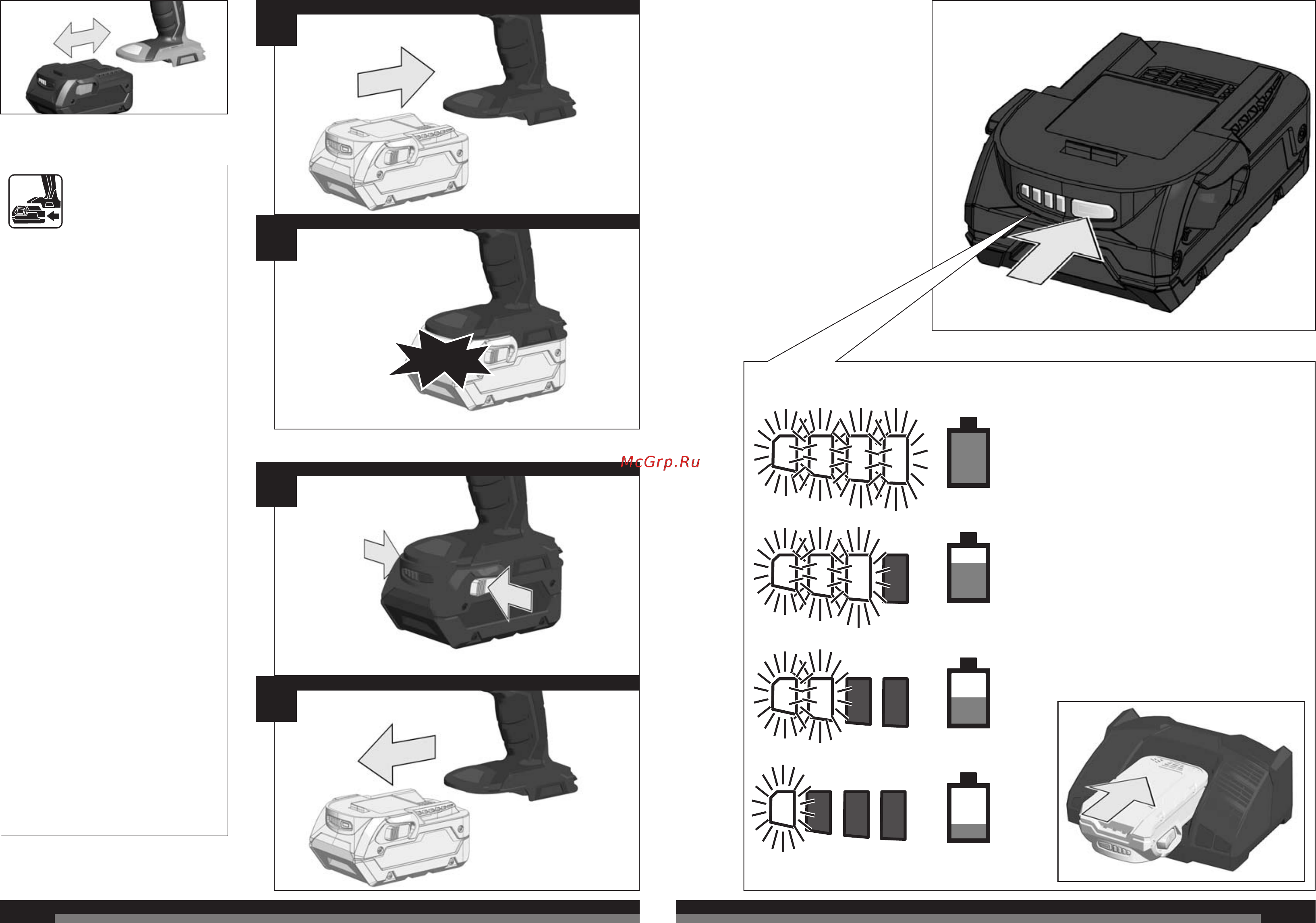 McGrp.Ru