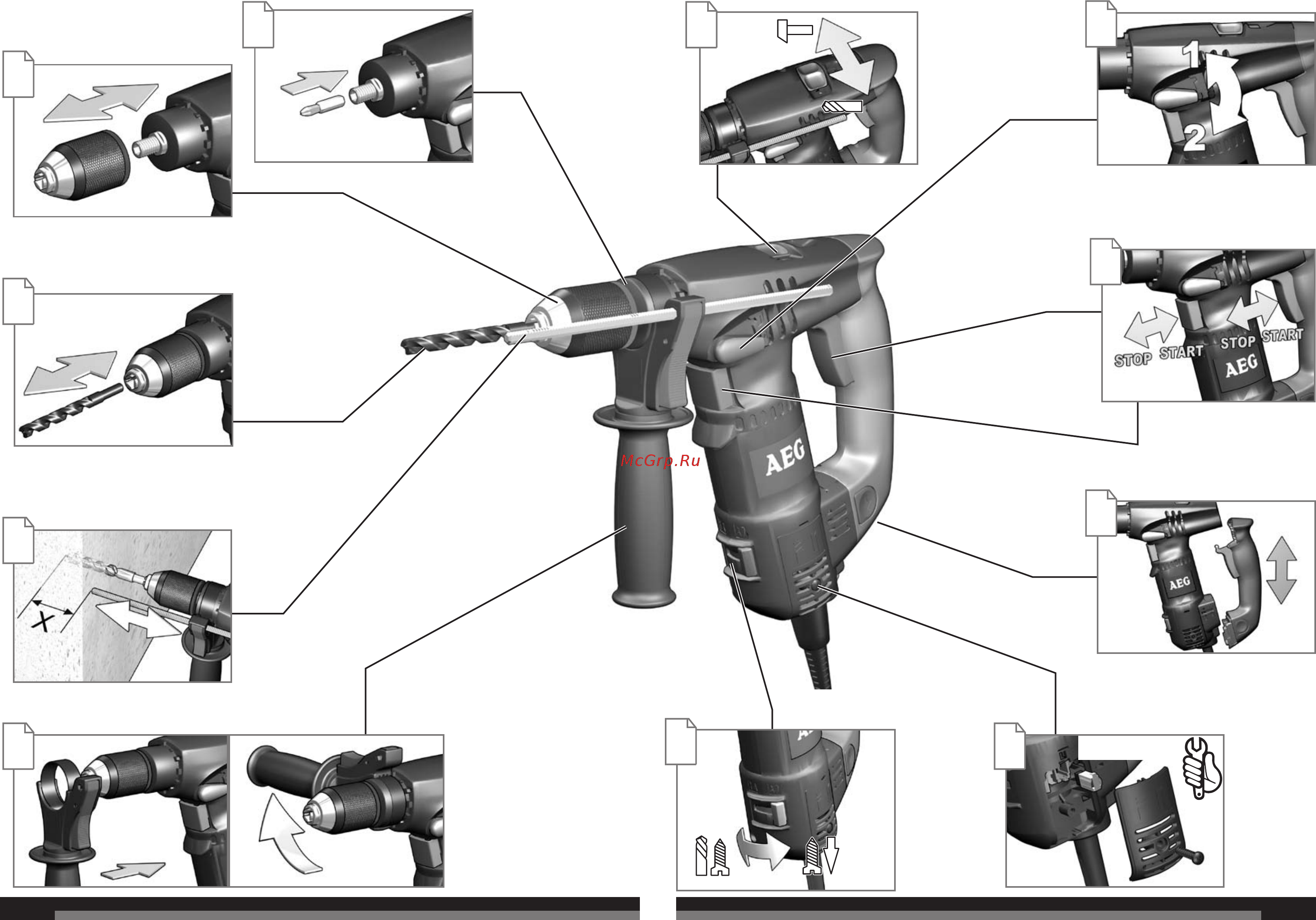 1
2
STOP START
STOP START
AEG
AEG
McGrp.Ru
AEG
X