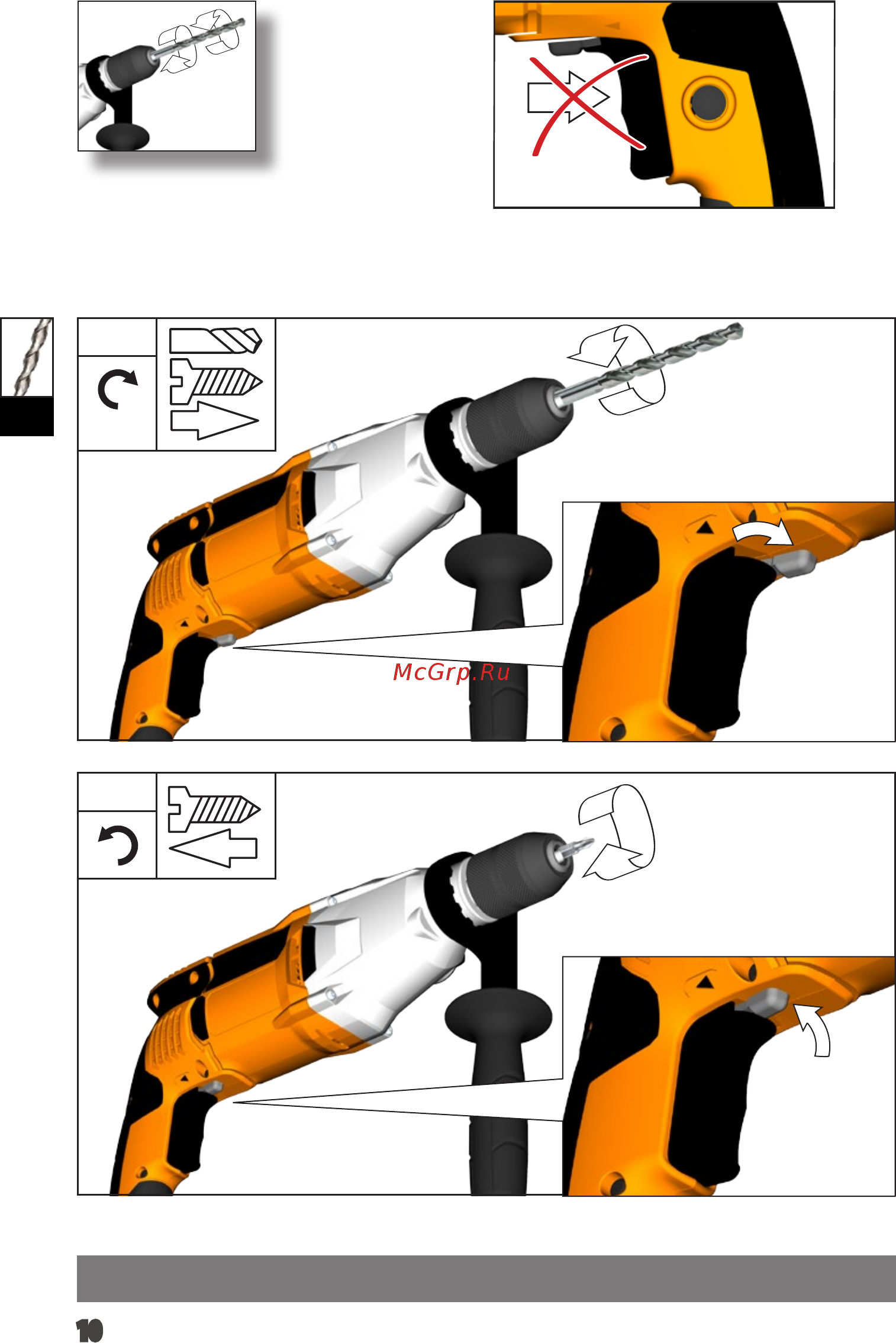 McGrp.Ru

10