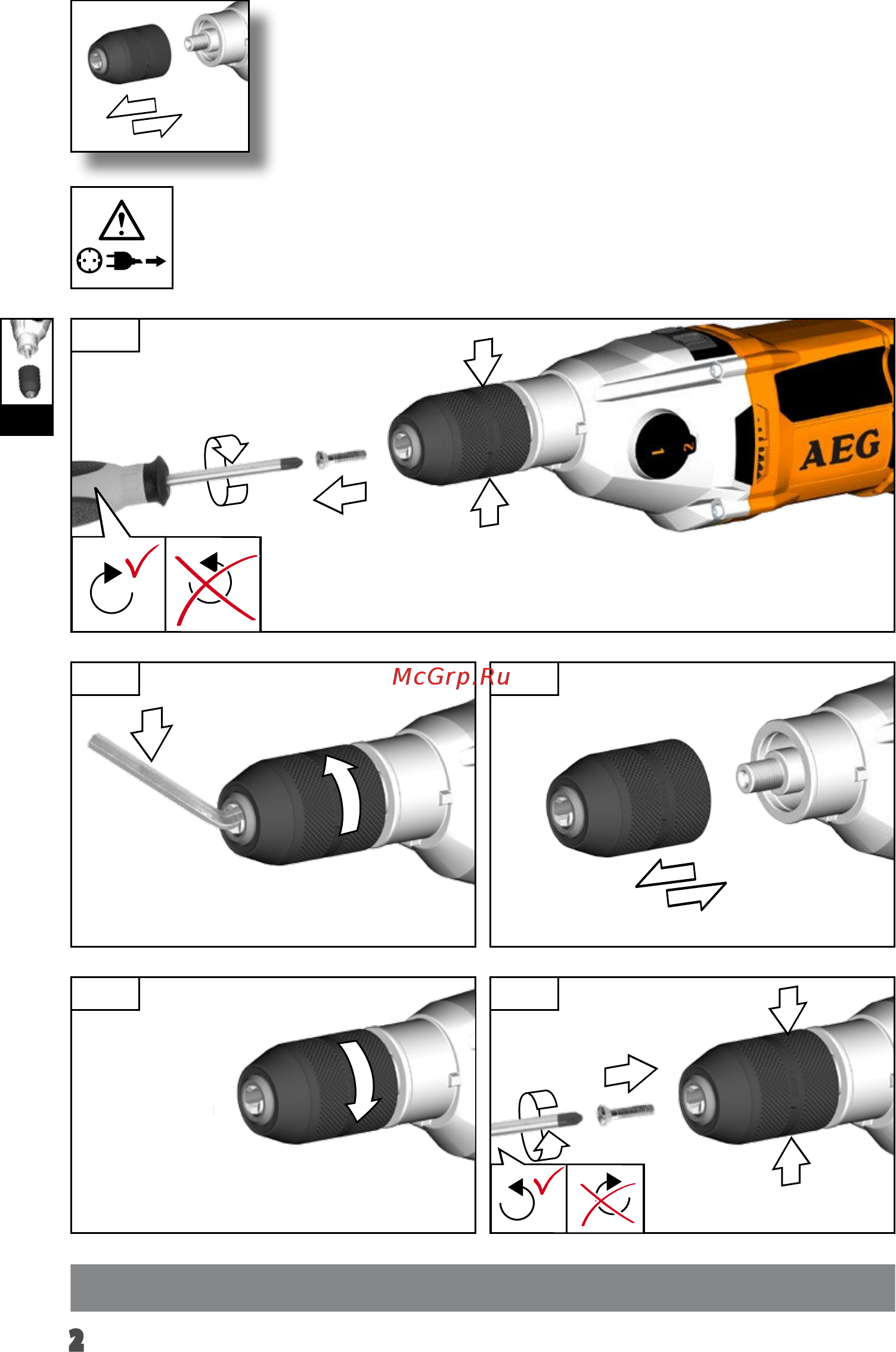 AEG

1 2

McGrp.Ru

2