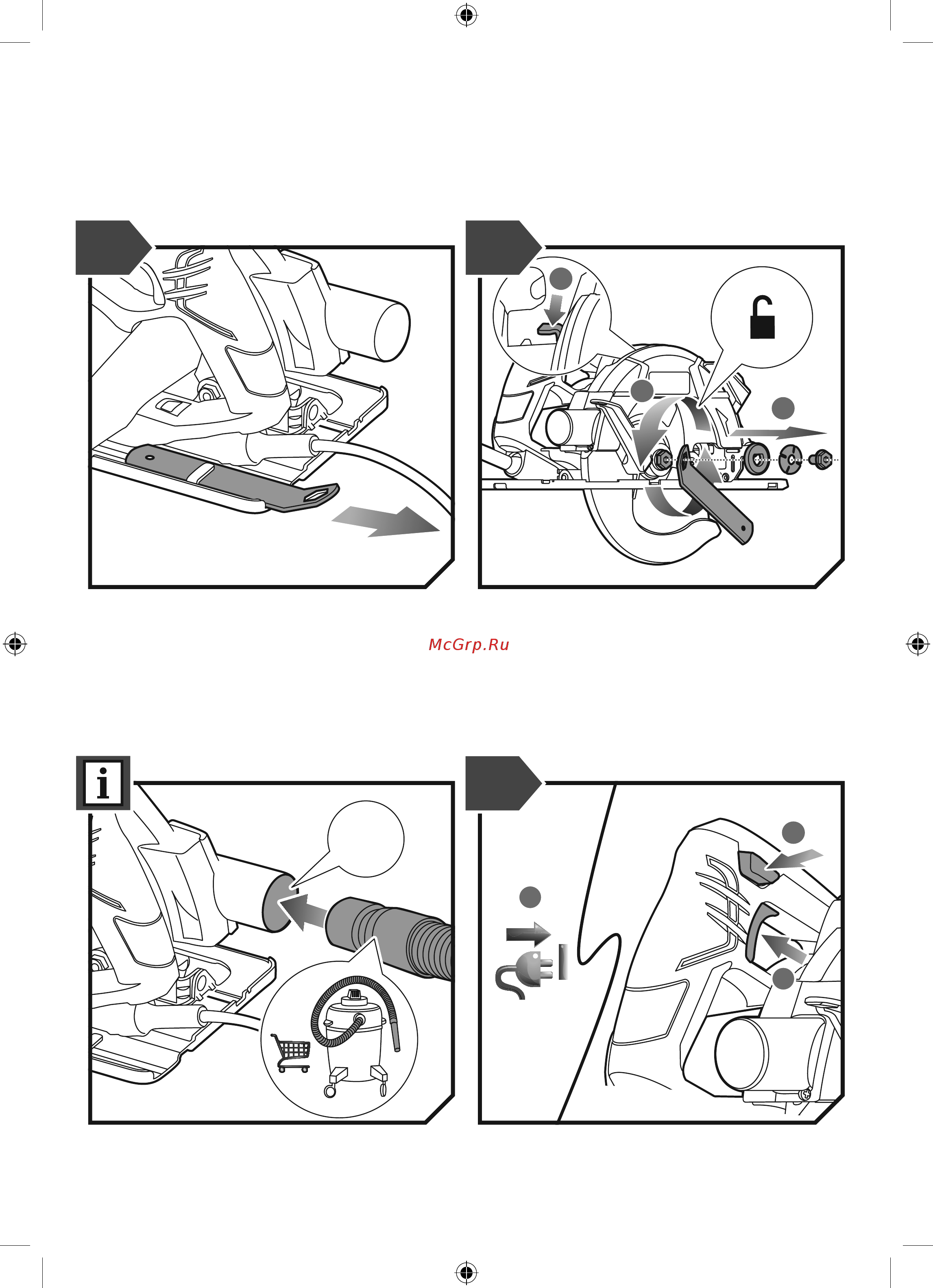 McGrp.Ru

i