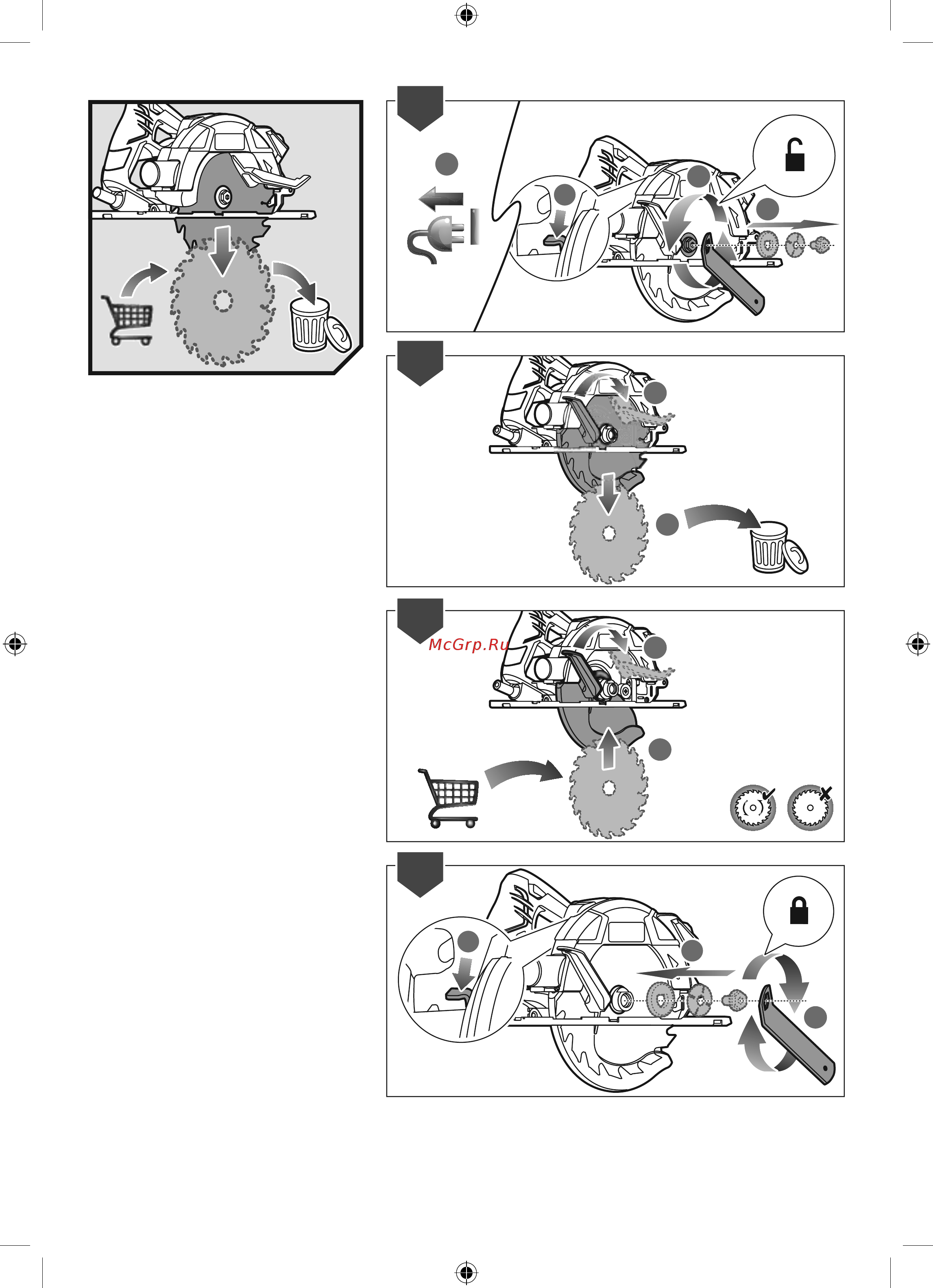 McGrp.Ru