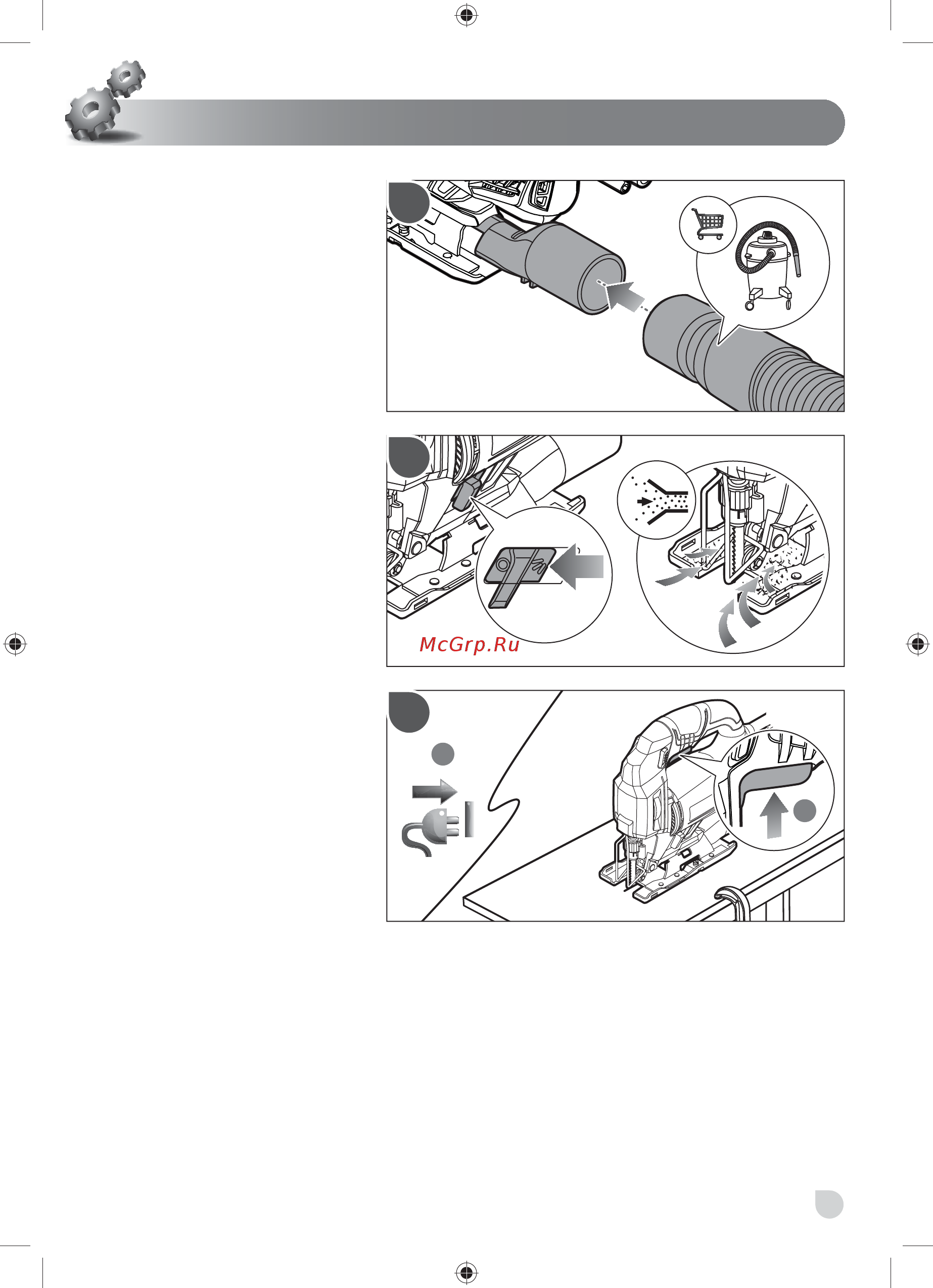 McGrp.Ru