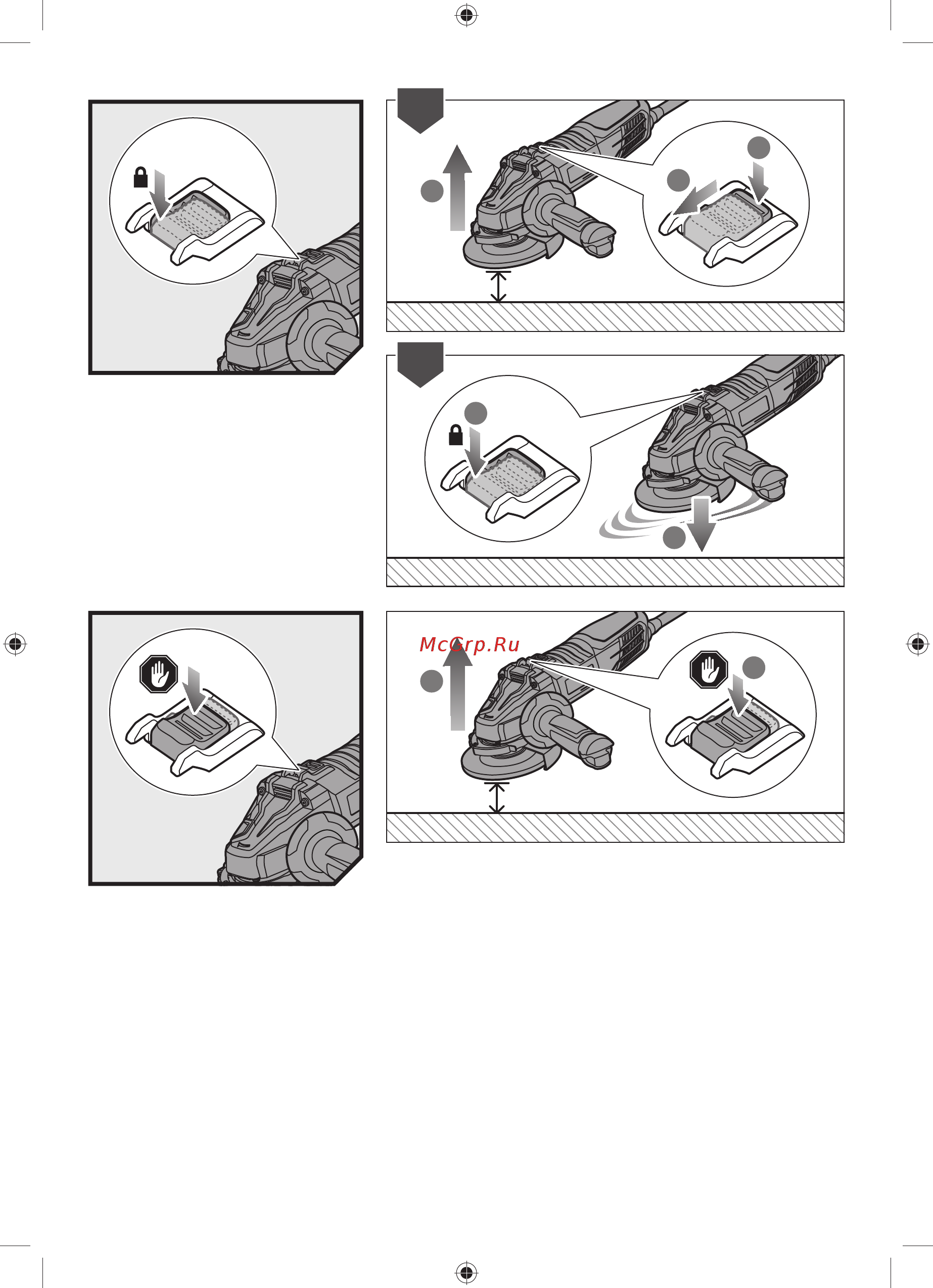 McGrp.Ru