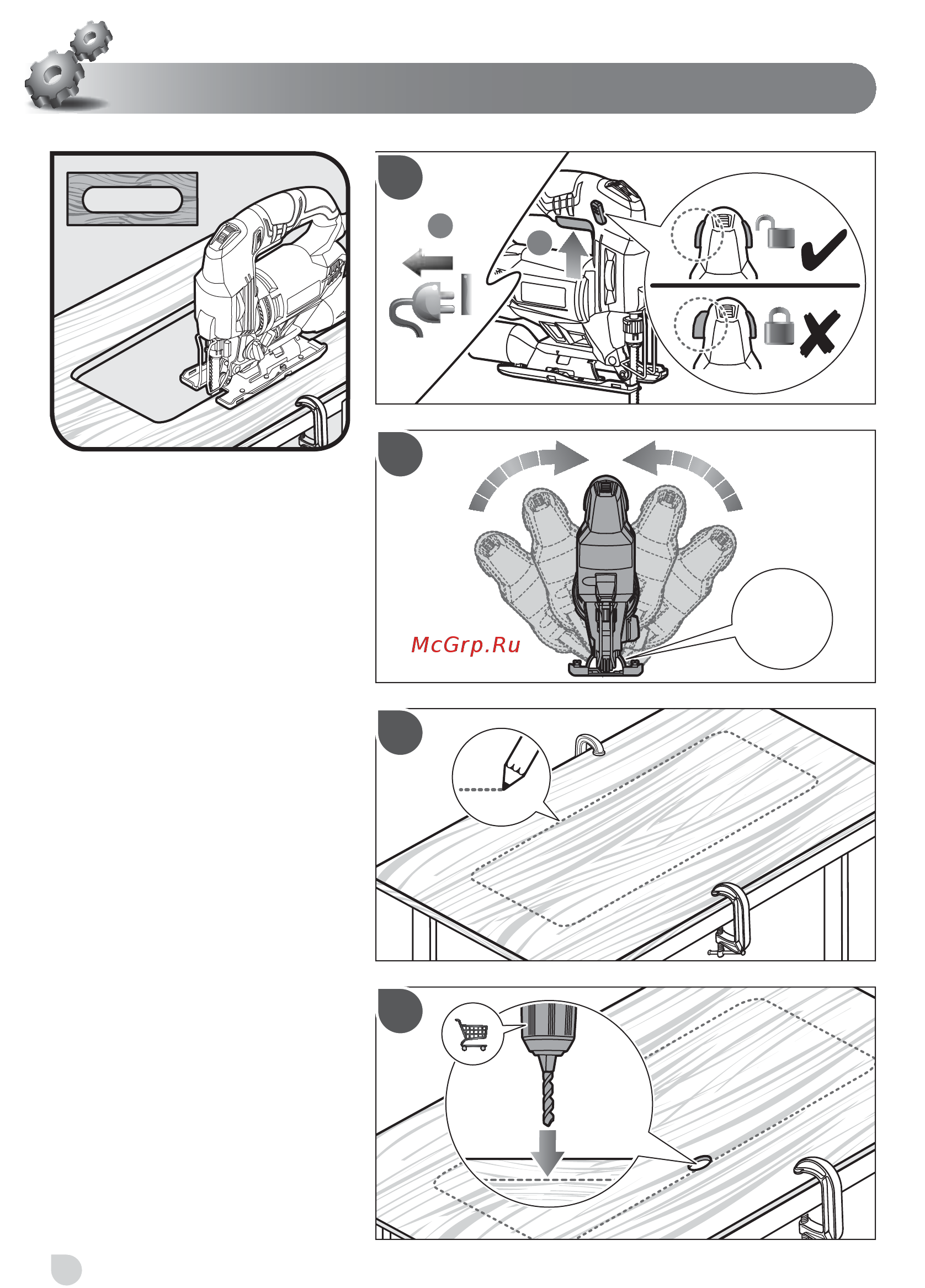 McGrp.Ru