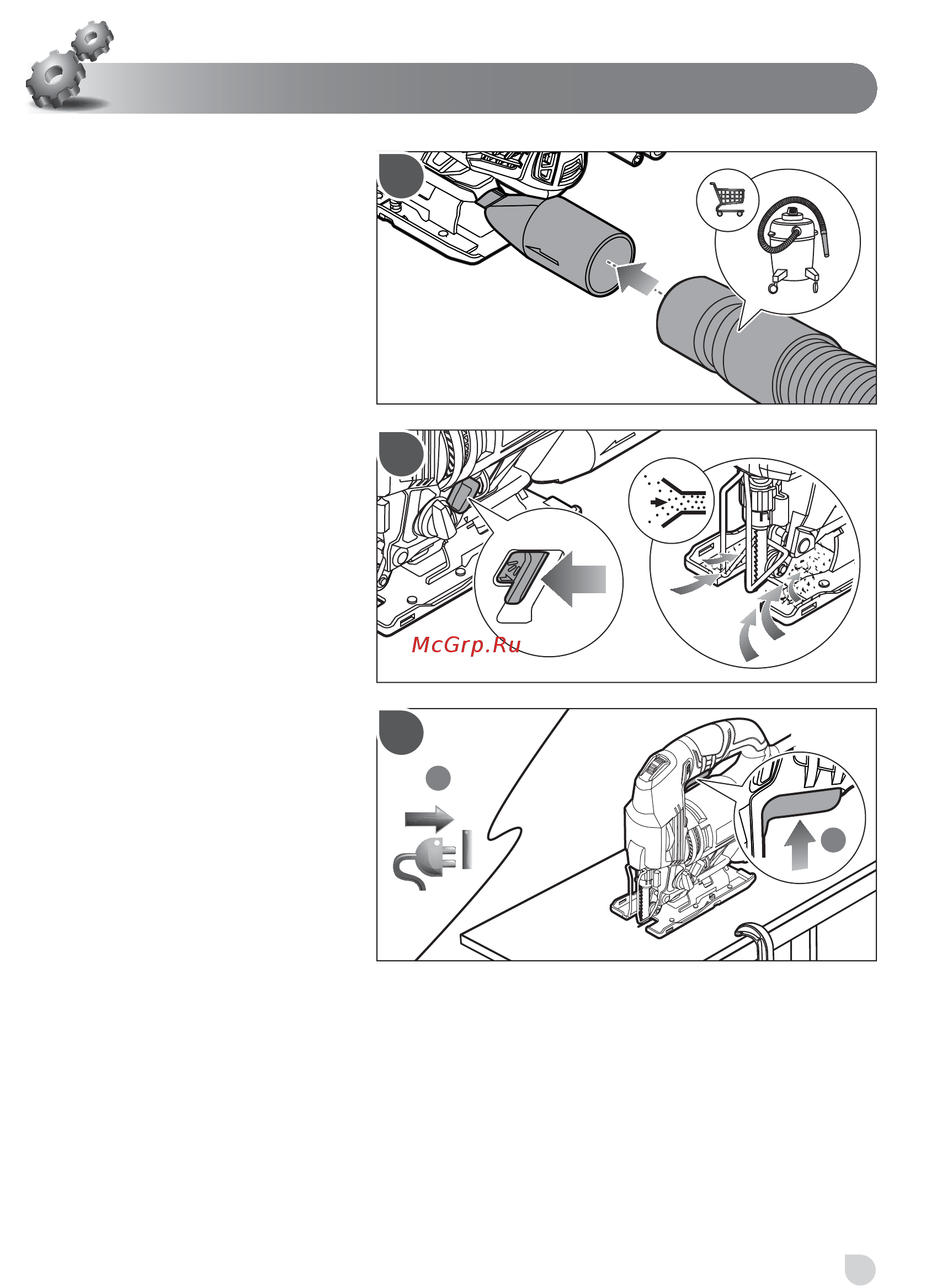 McGrp.Ru