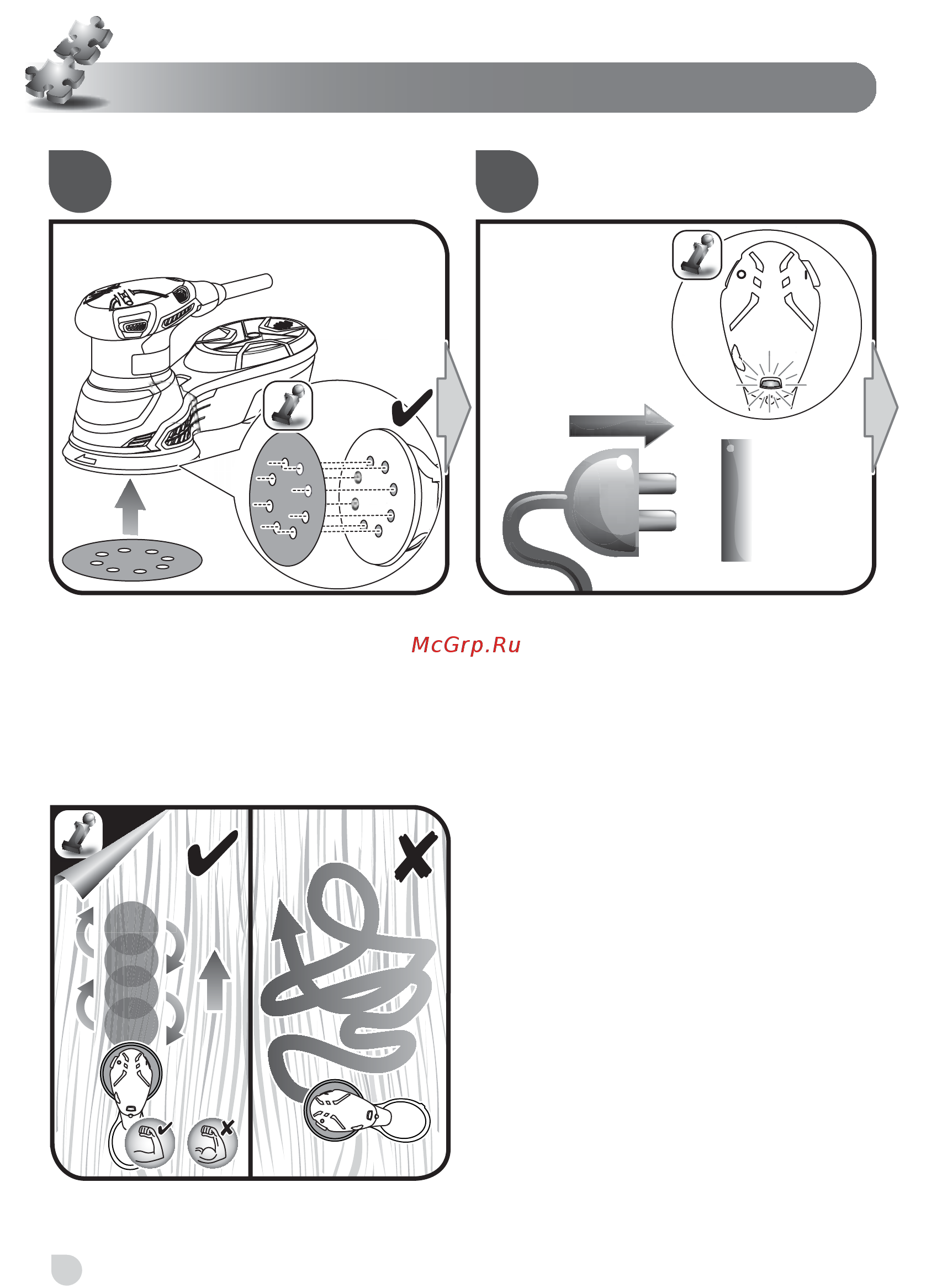 McGrp.Ru