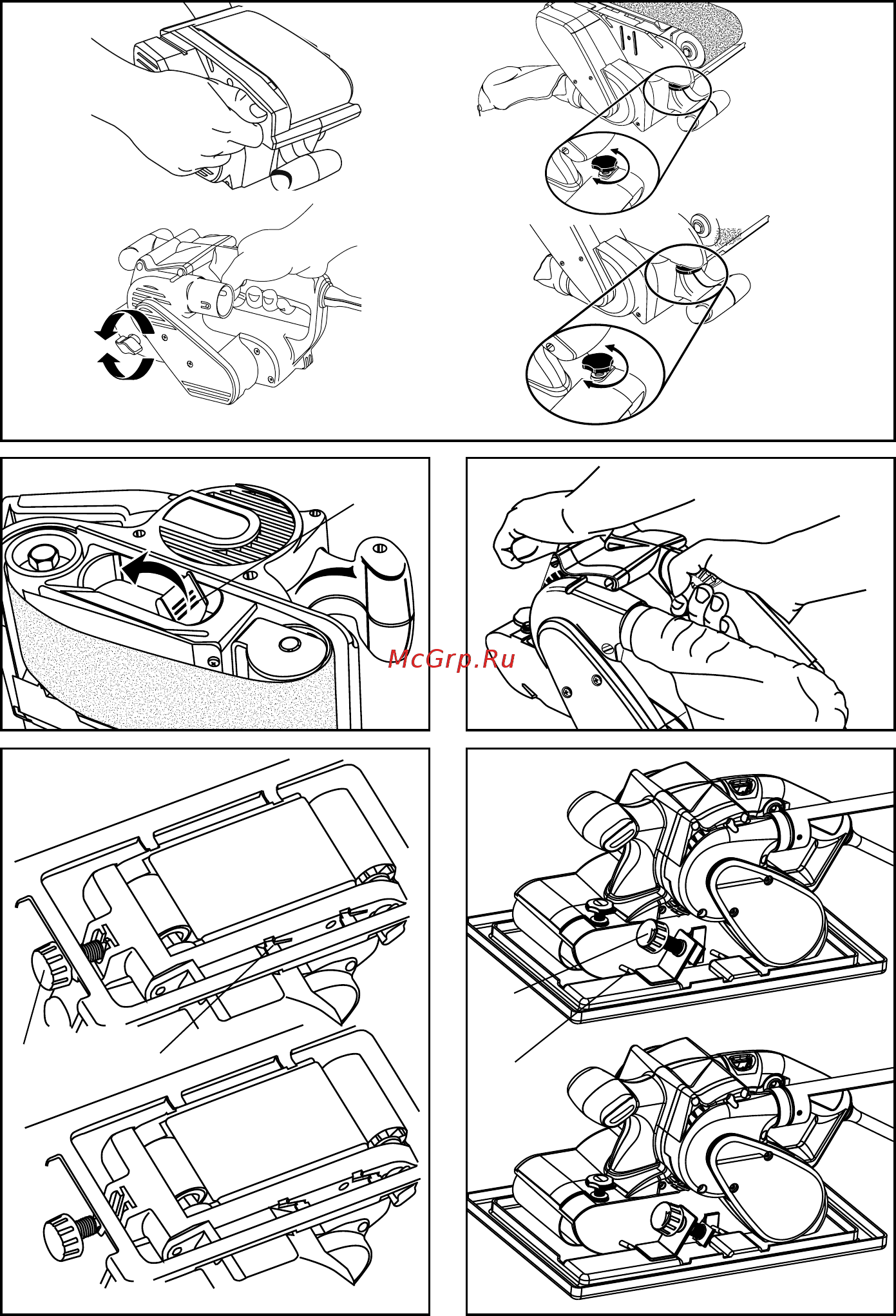 McGrp.Ru