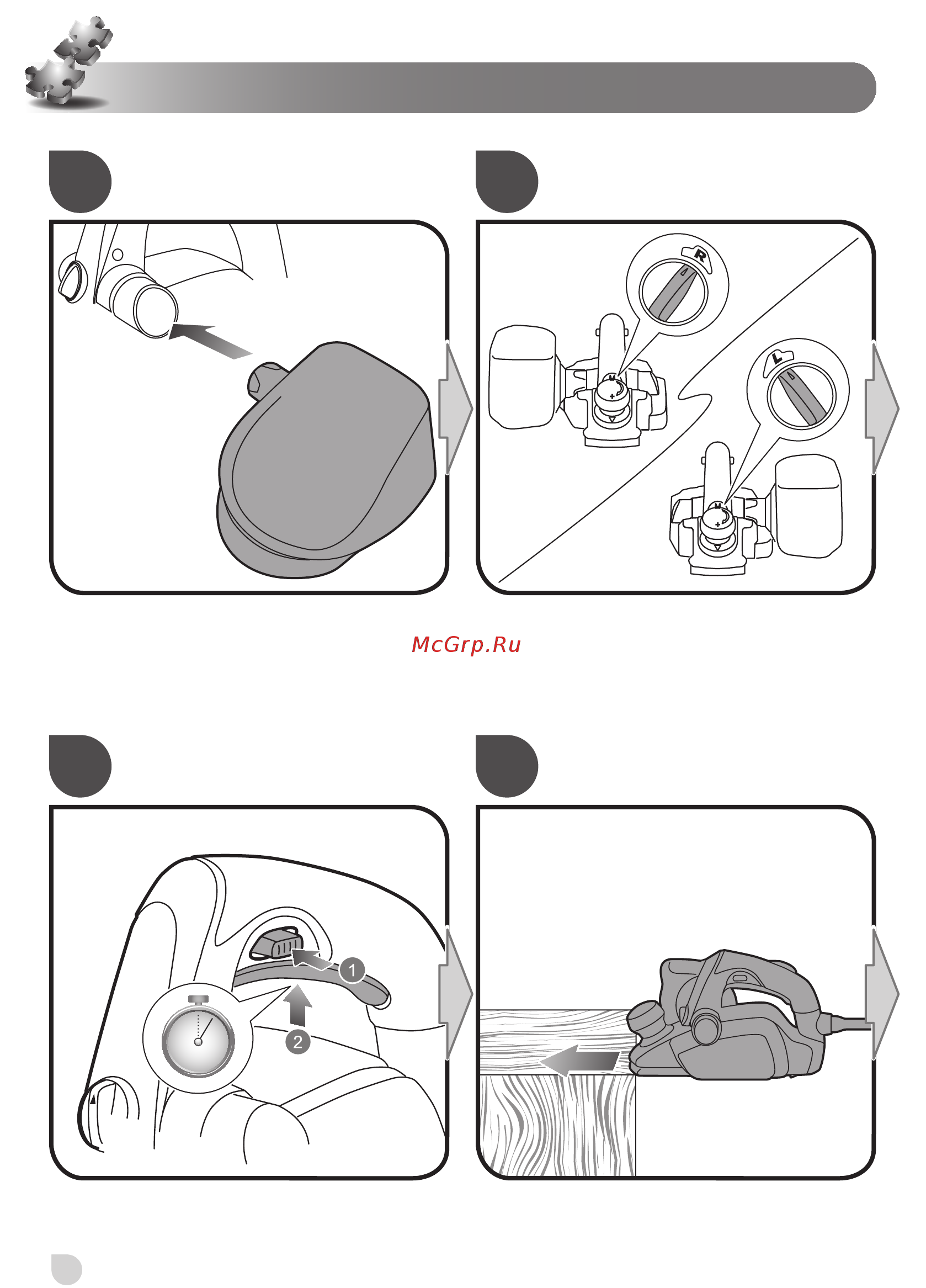 R

L

McGrp.Ru

1

2