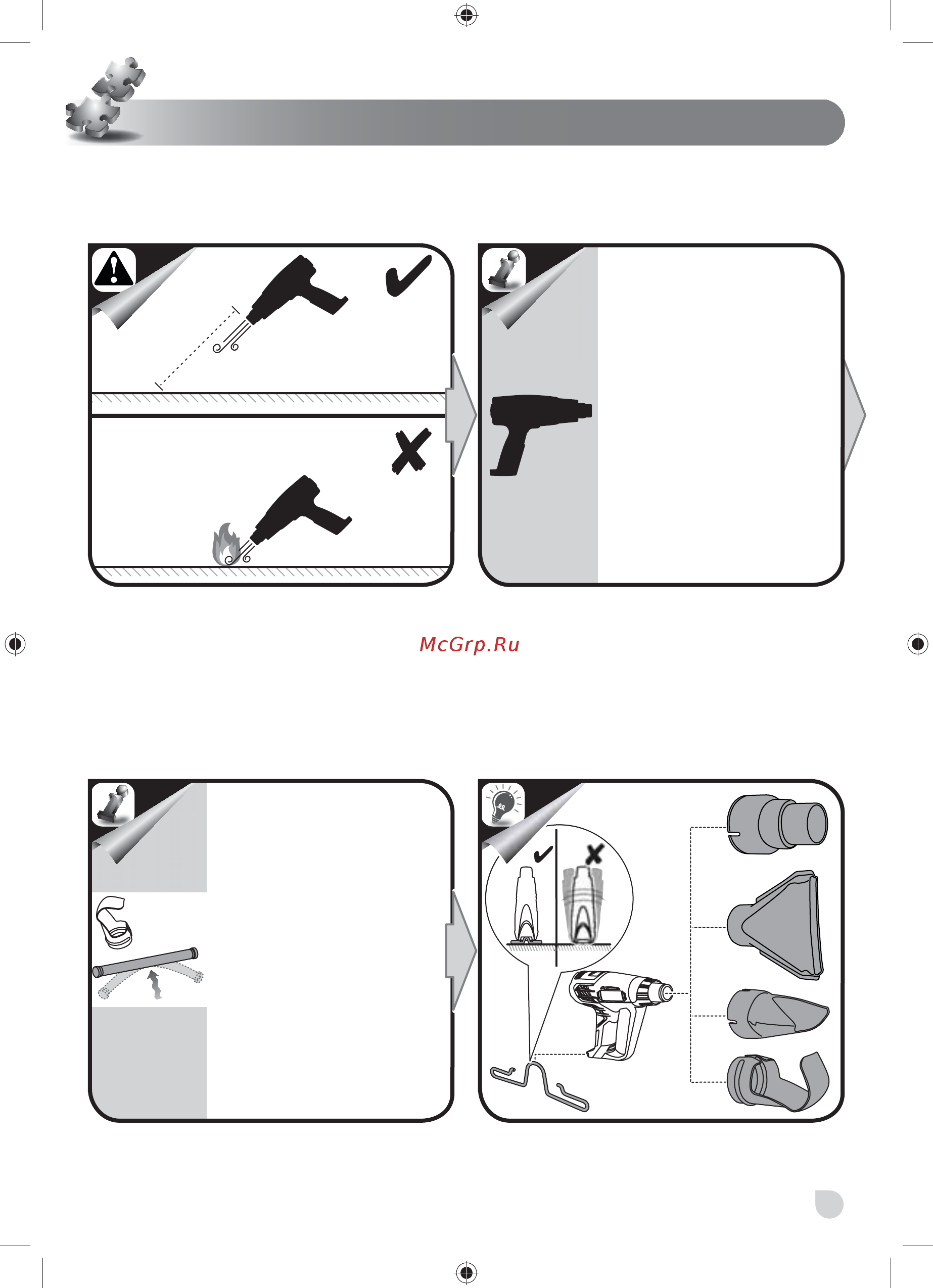 McGrp.Ru