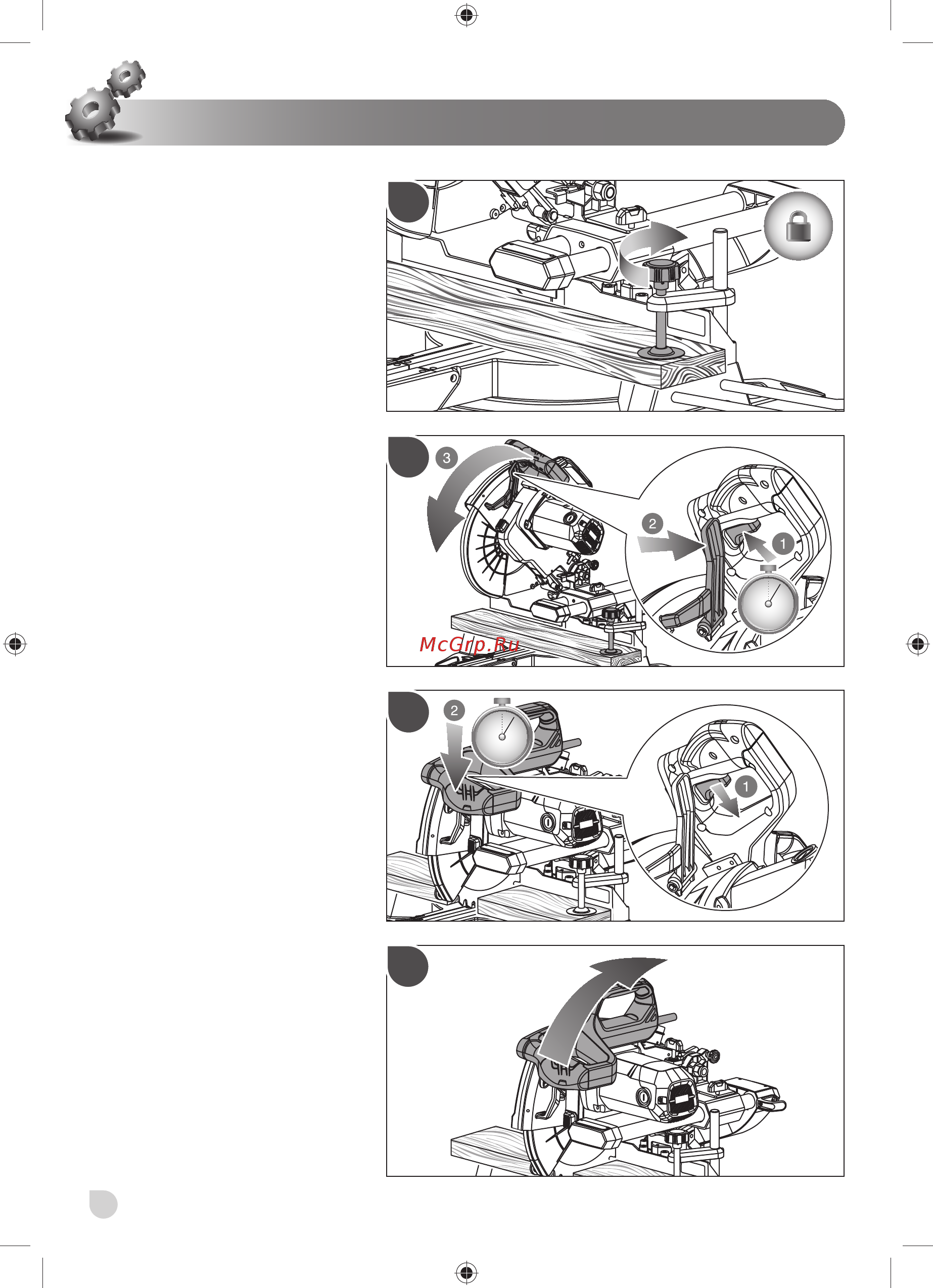 3

2

1

McGrp.Ru

2

1