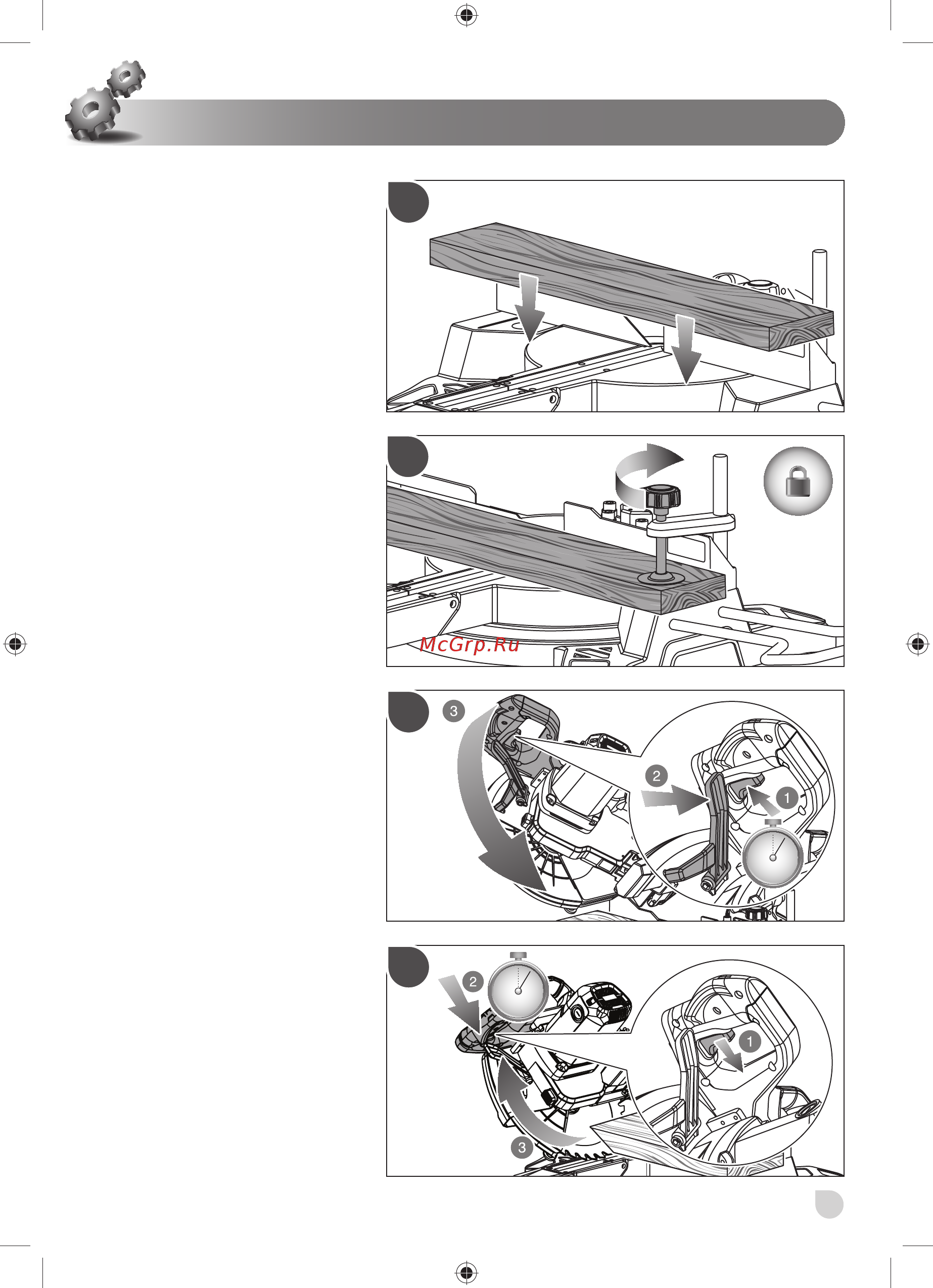 McGrp.Ru

3

2

1

2

1

3