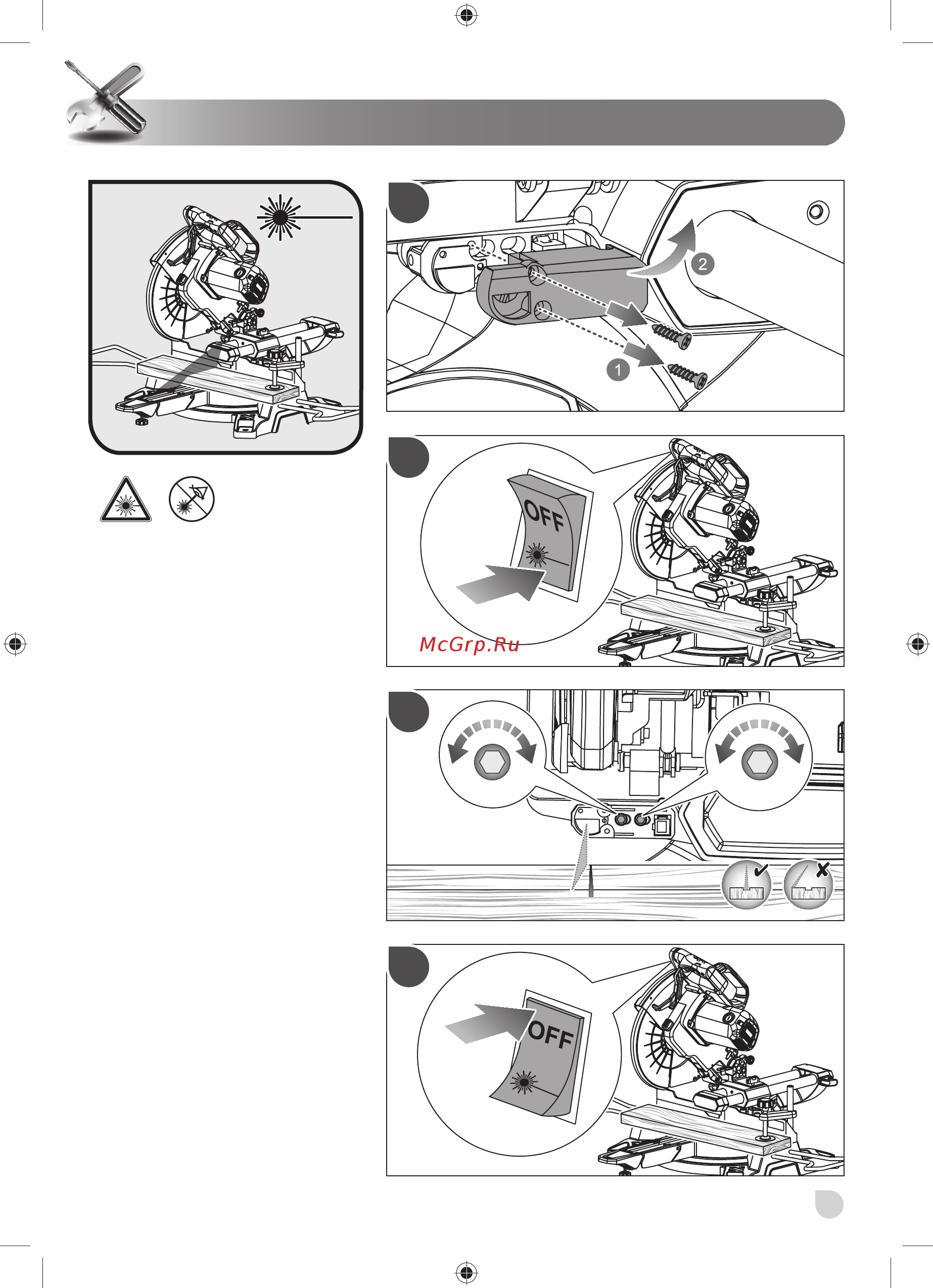 2

1

OFF

McGrp.Ru

OFF