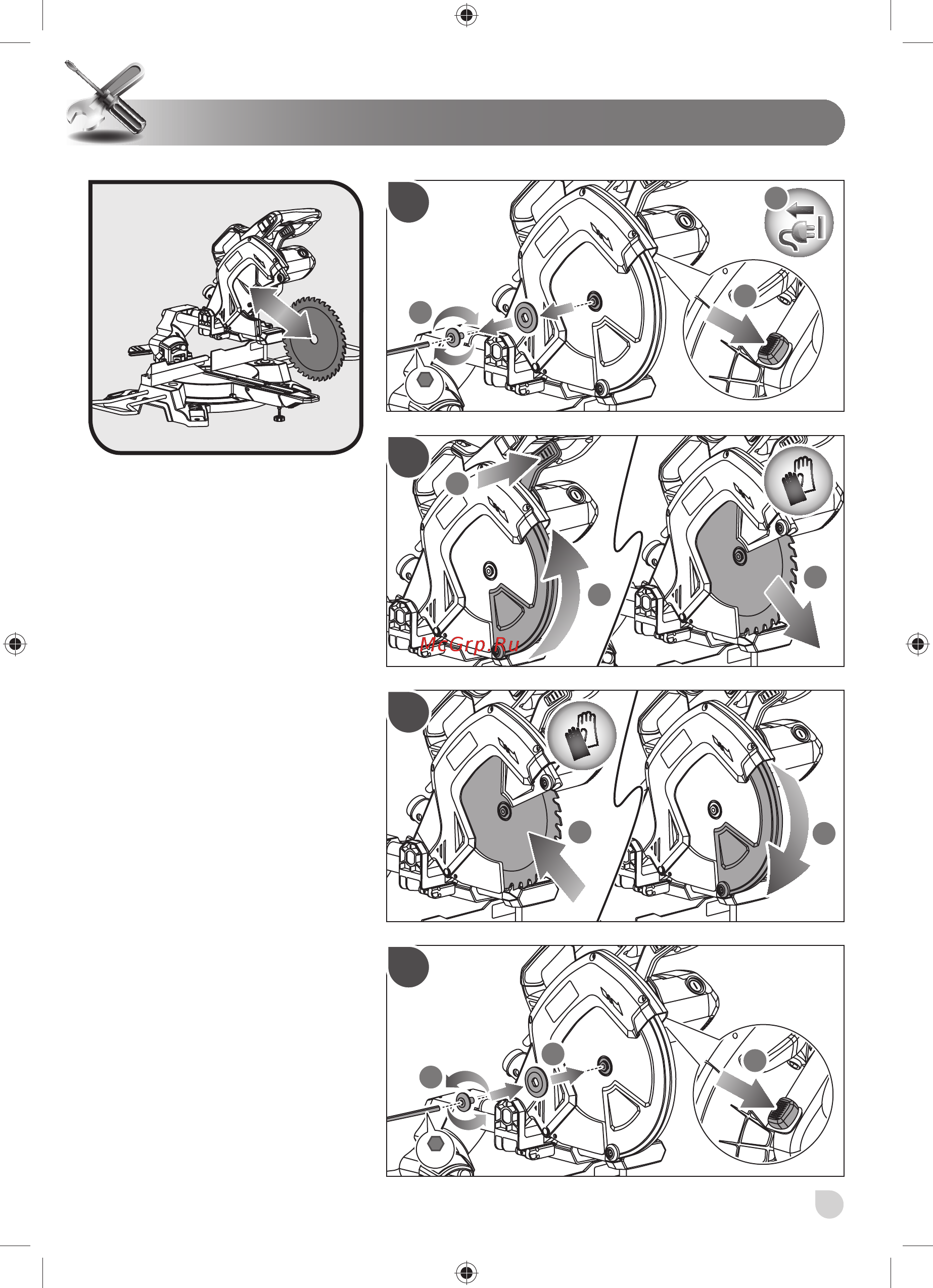 McGrp.Ru