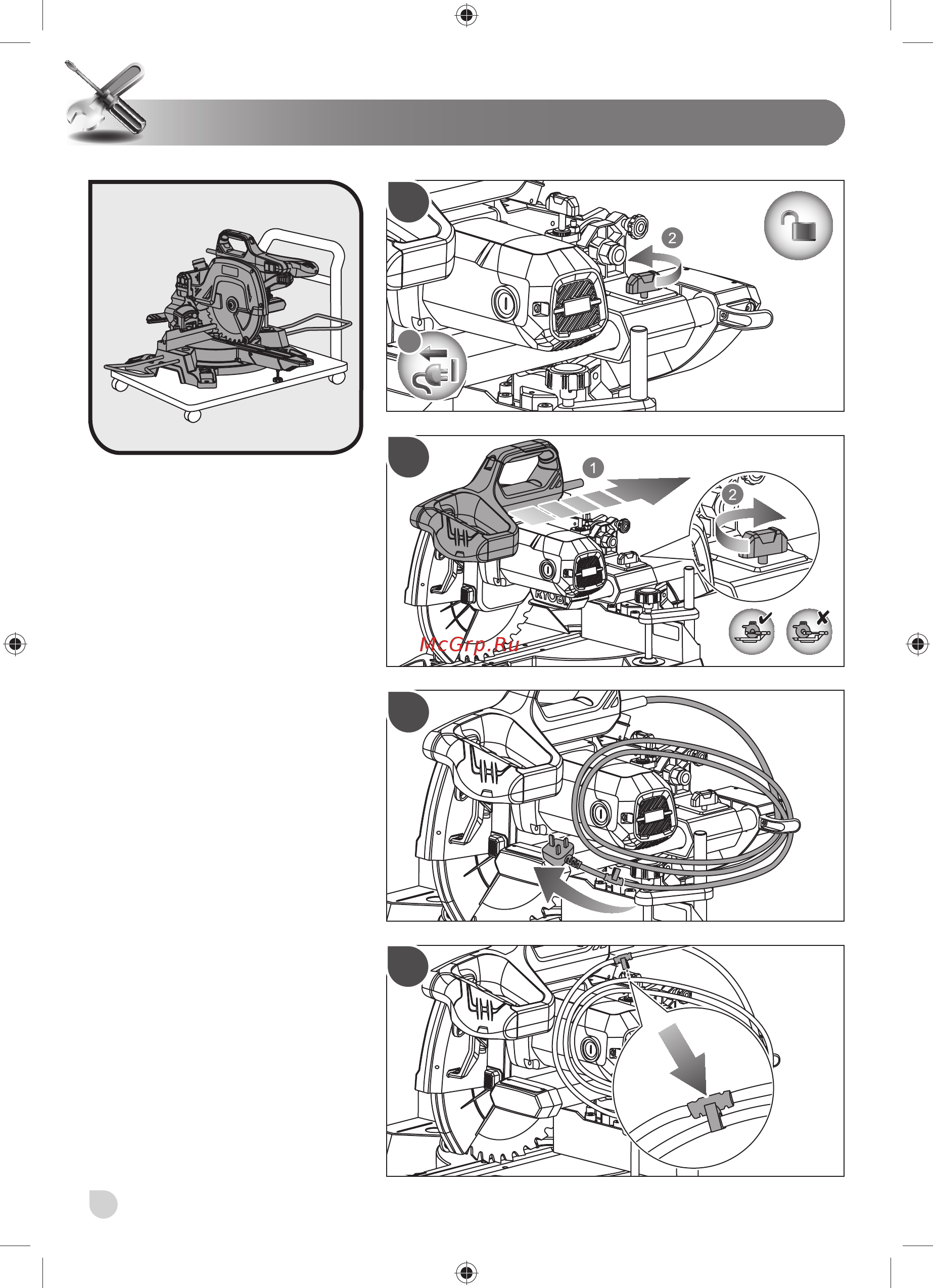 2

1

2

RYOBI

McGrp.Ru