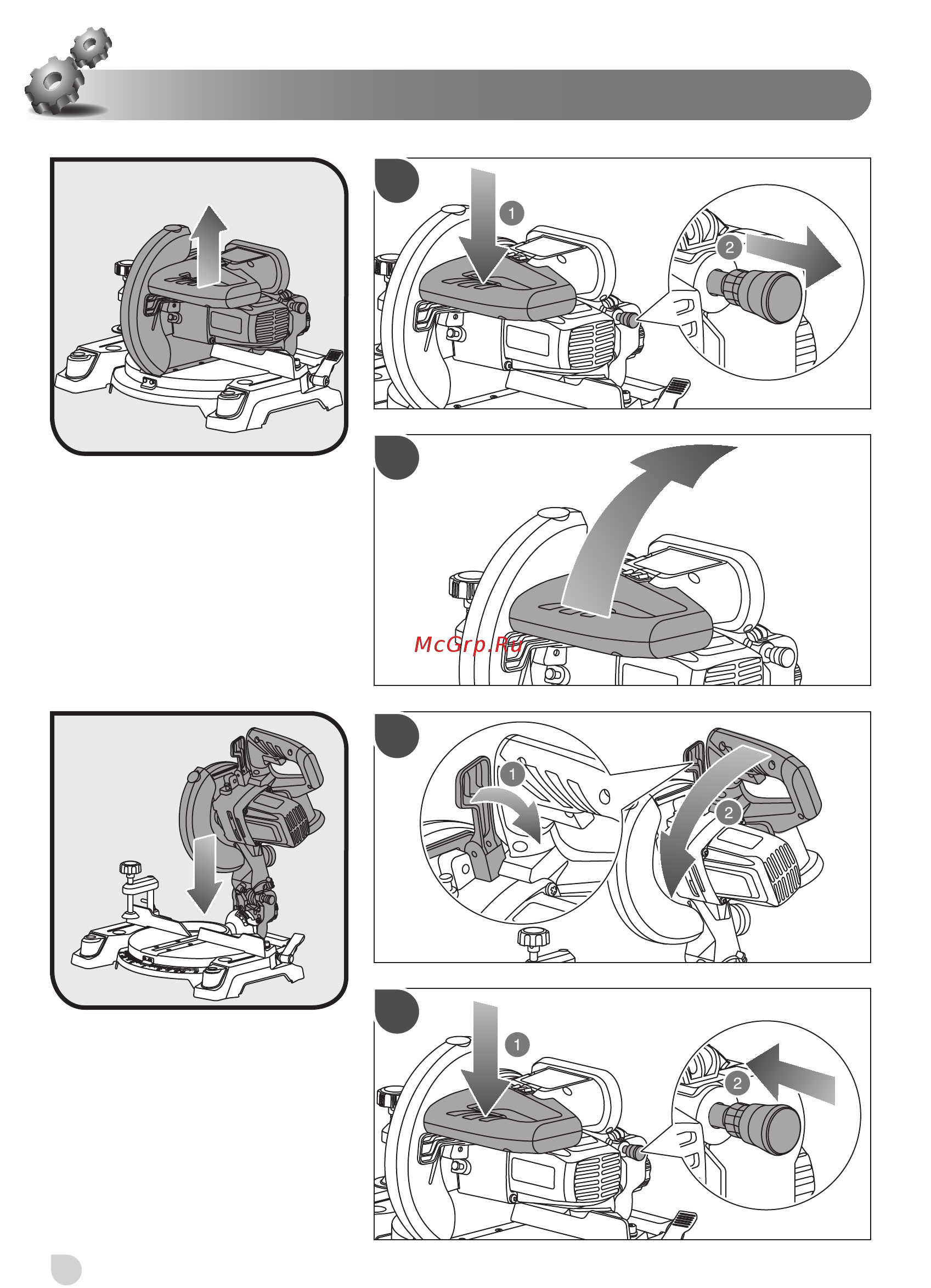 1

2

McGrp.Ru

1

2

1

2