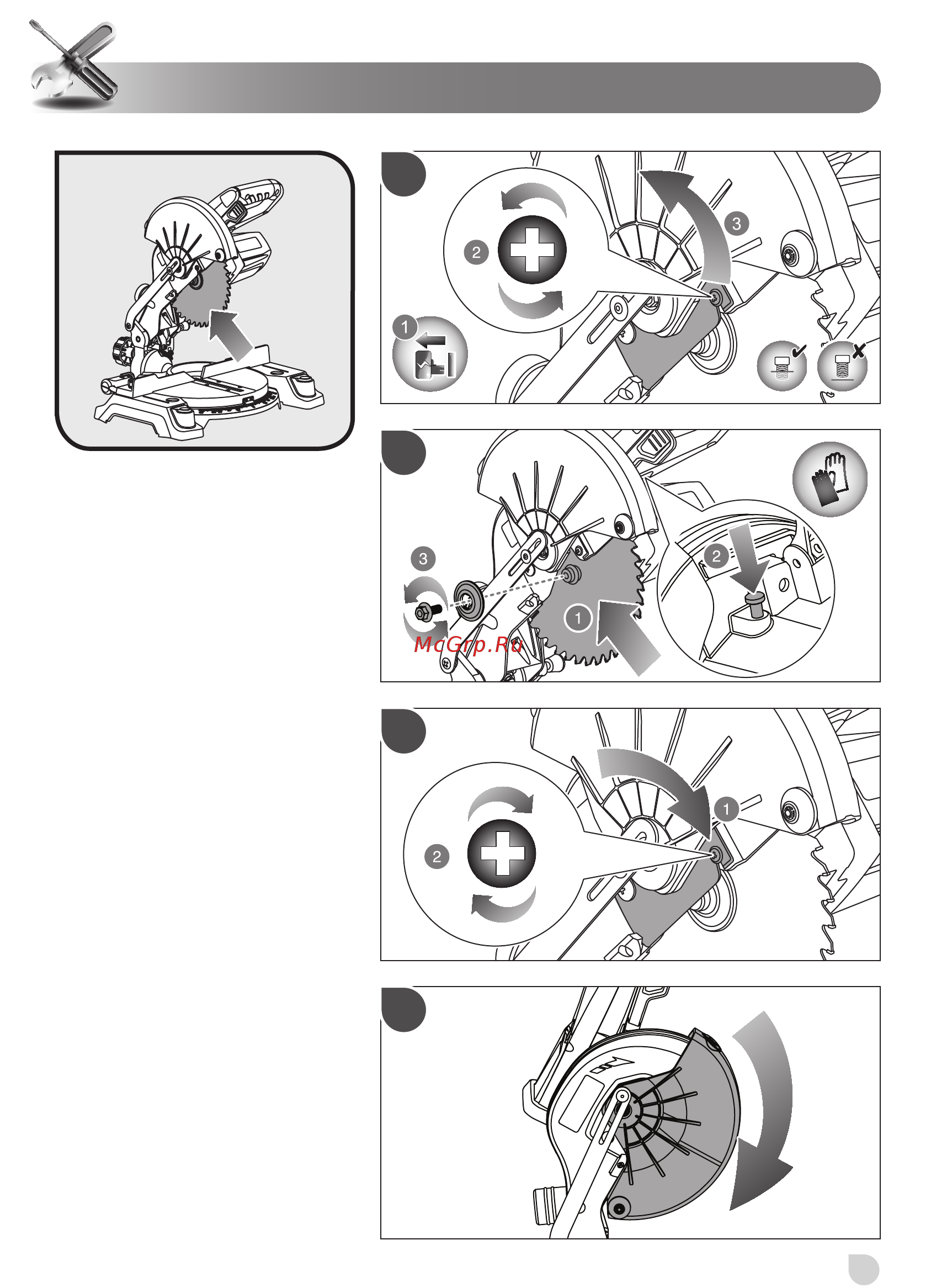 1
2
3

3
2
1
McGrp.Ru

1
2