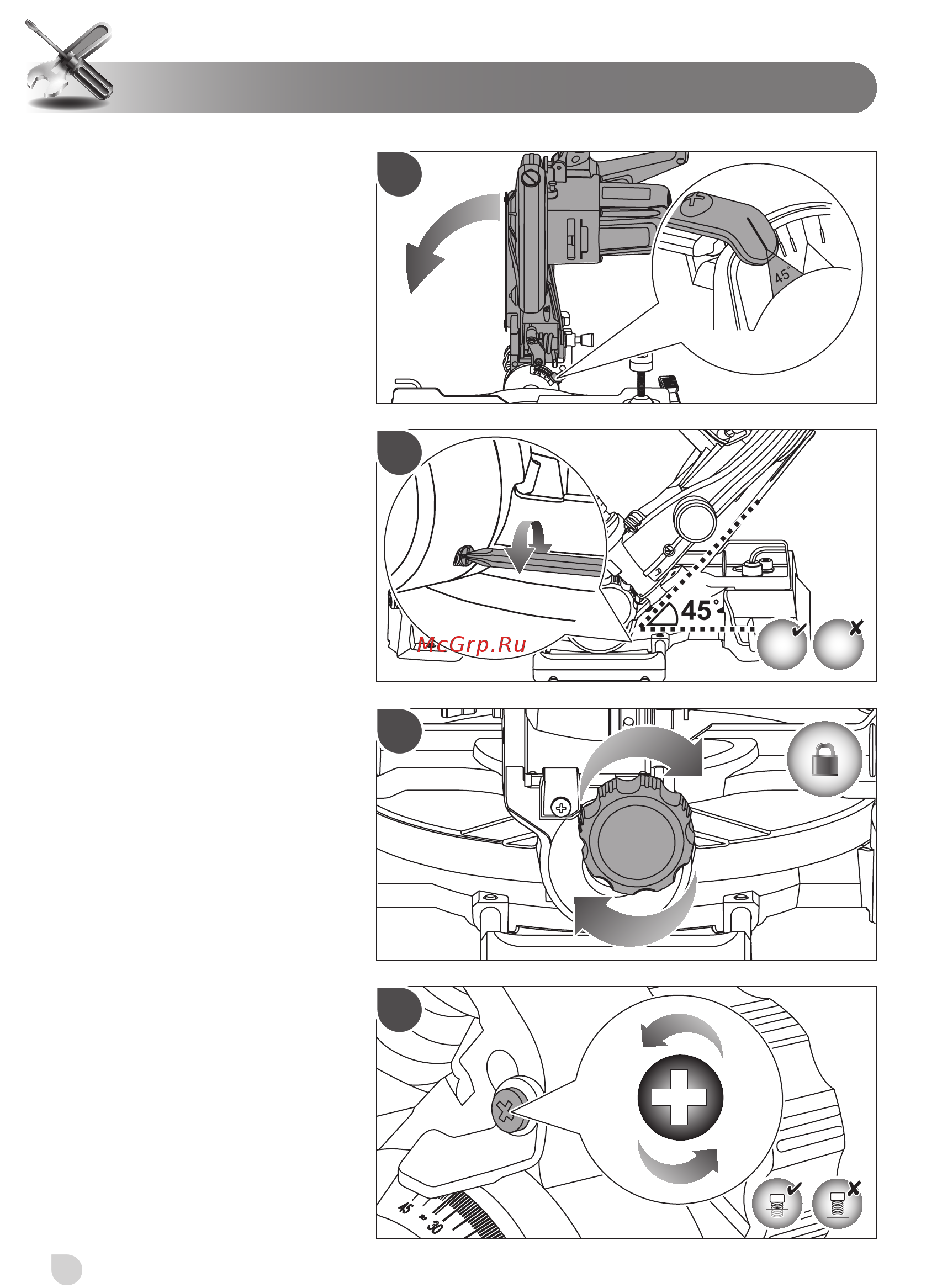 45°

45°

McGrp.Ru

45 30