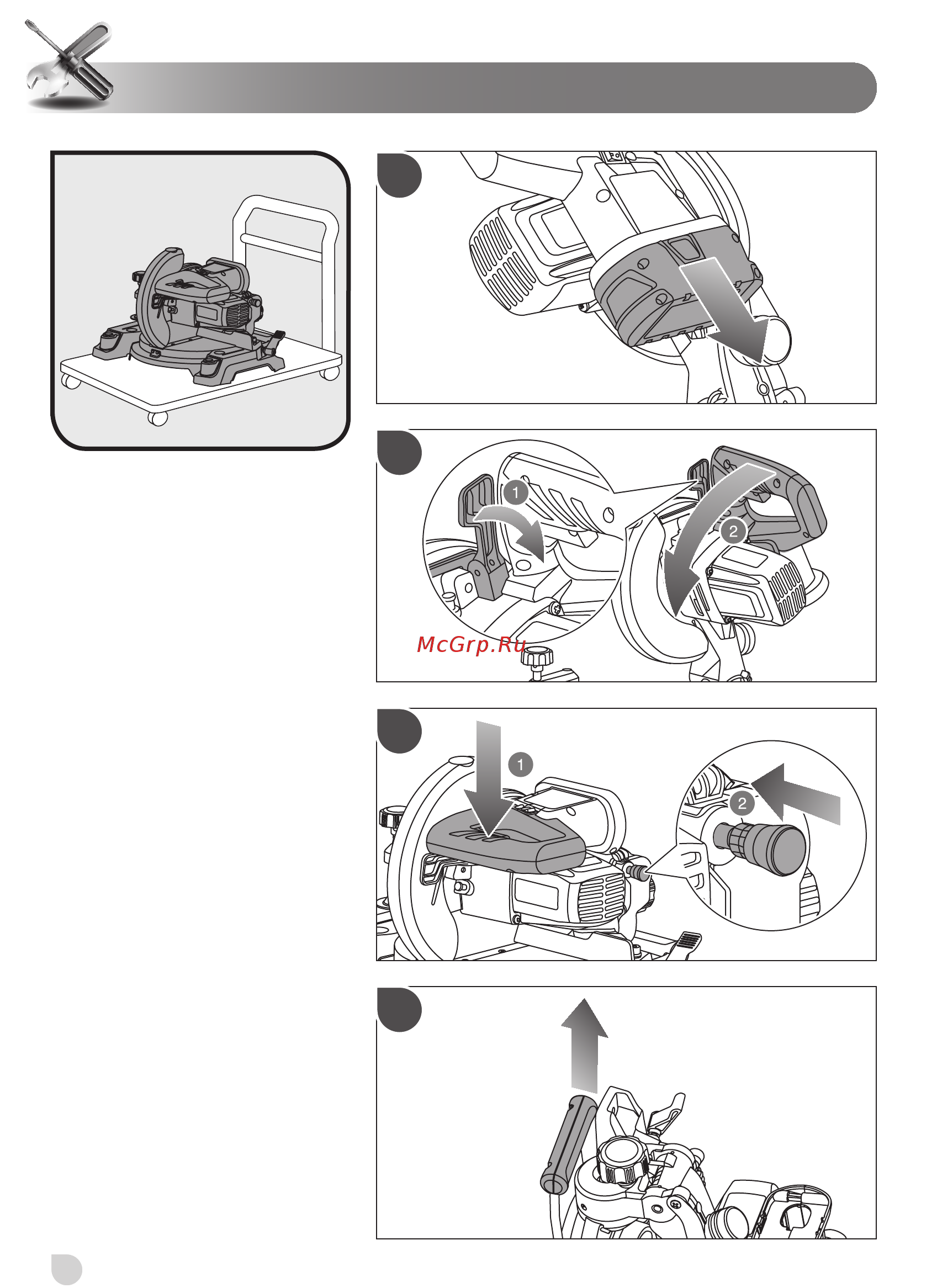 1

2

McGrp.Ru

1

2