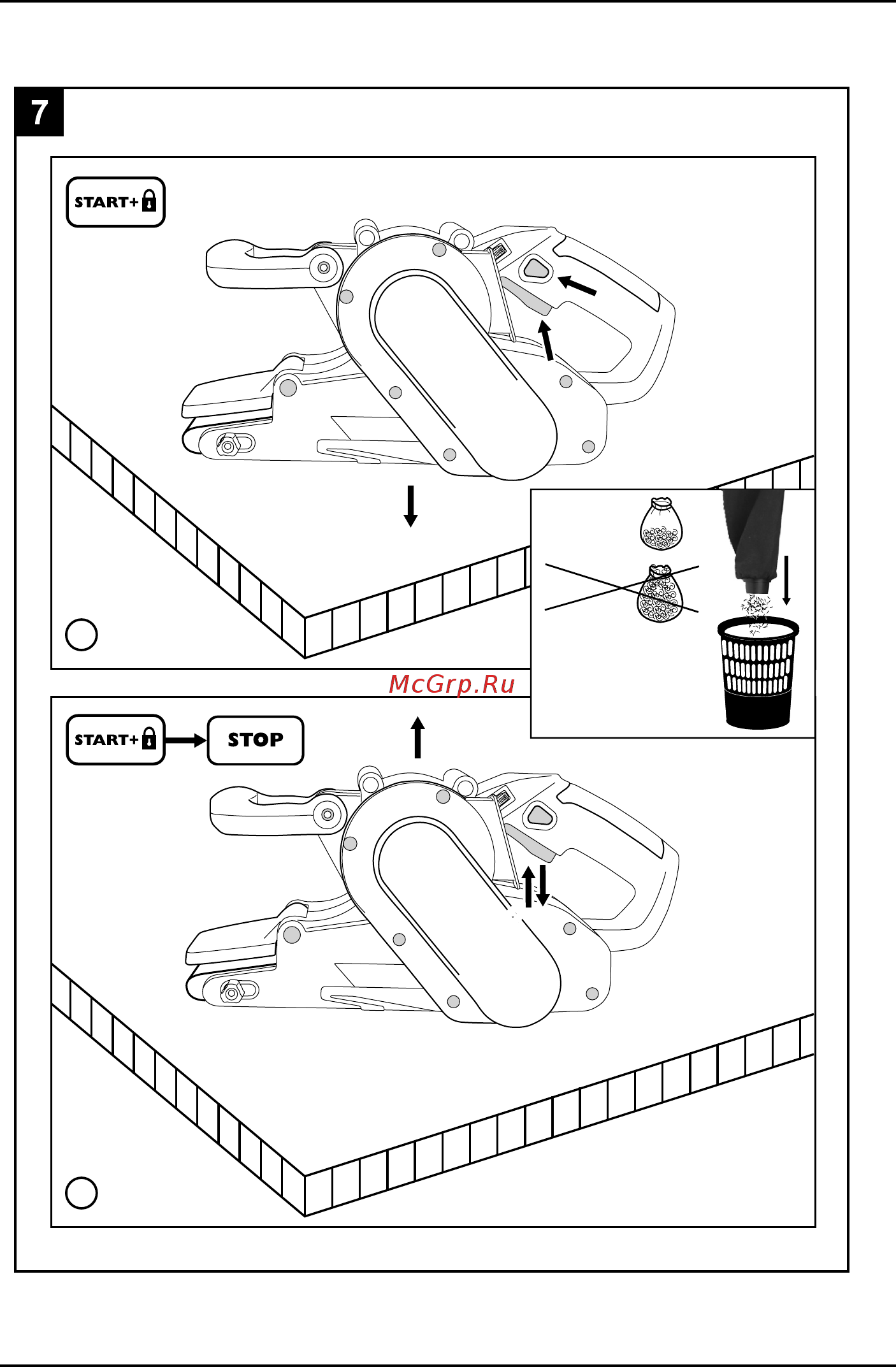 7

START+

McGrp.Ru

START+

STOP